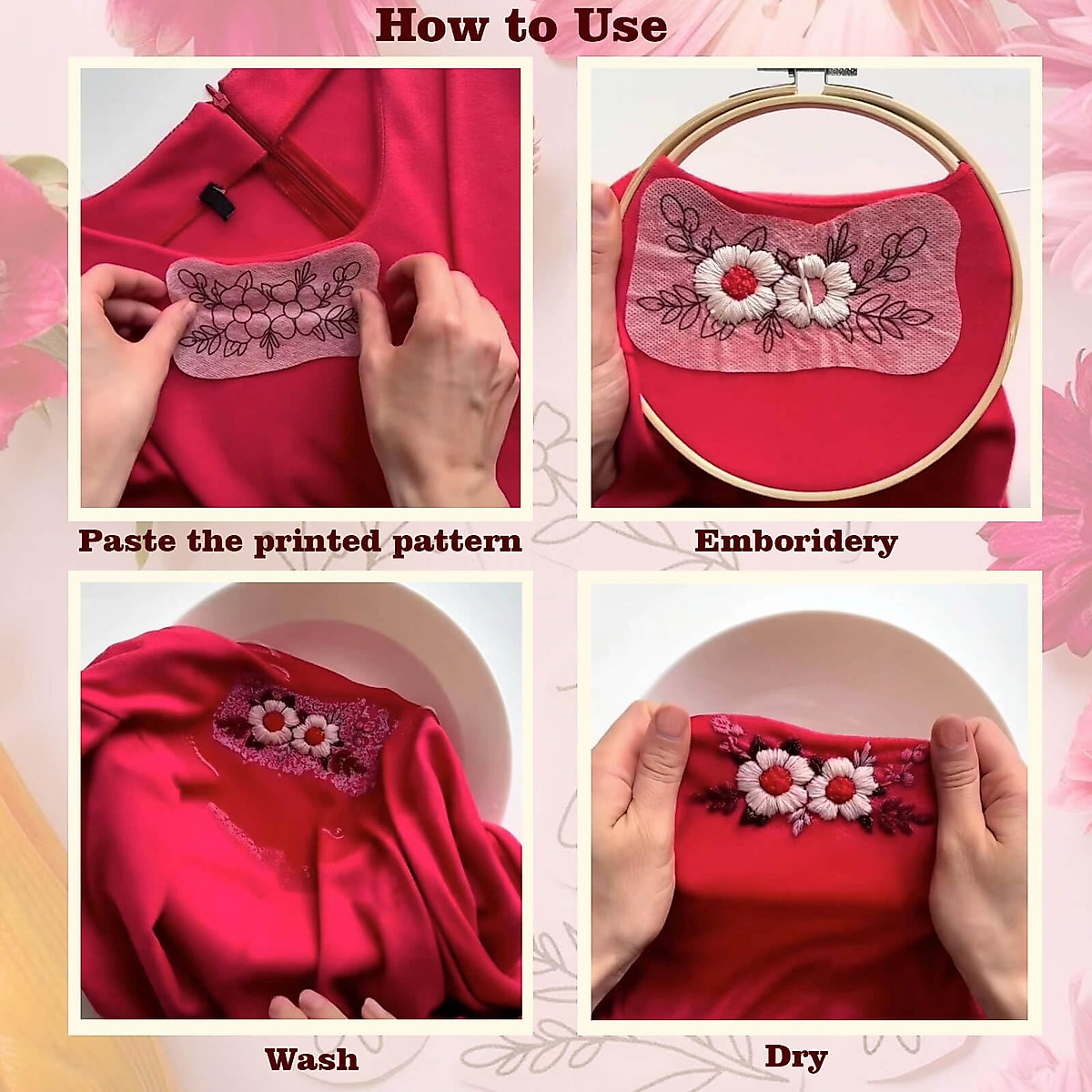 How to Use

Paste the printed pattern

Emboridery

Wash

Dry