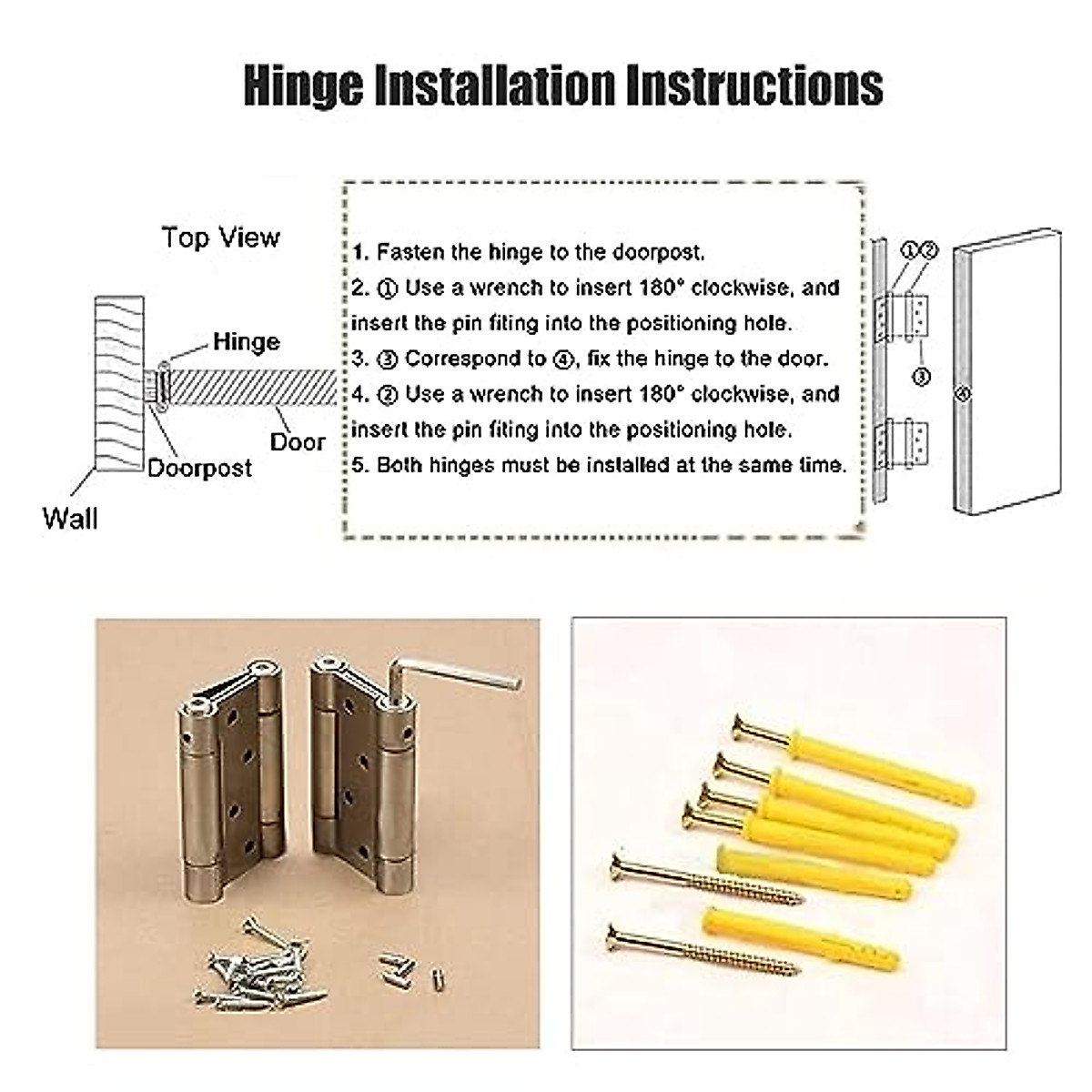 Hinge Installation Instructions

Top View

Hinge

Door

Doorpost

Wall

1. Fasten the hinge to the doorpost.
2. ① Use a wrench to insert 180° clockwise, and insert the pin fiting into the positioning hole.
3. ③ Correspond to ④, fix the hinge to the door.
4. ② Use a wrench to insert 180° clockwise, and insert the pin fiting into the positioning hole.
5. Both hinges must be installed at the same time.

①②

③

④