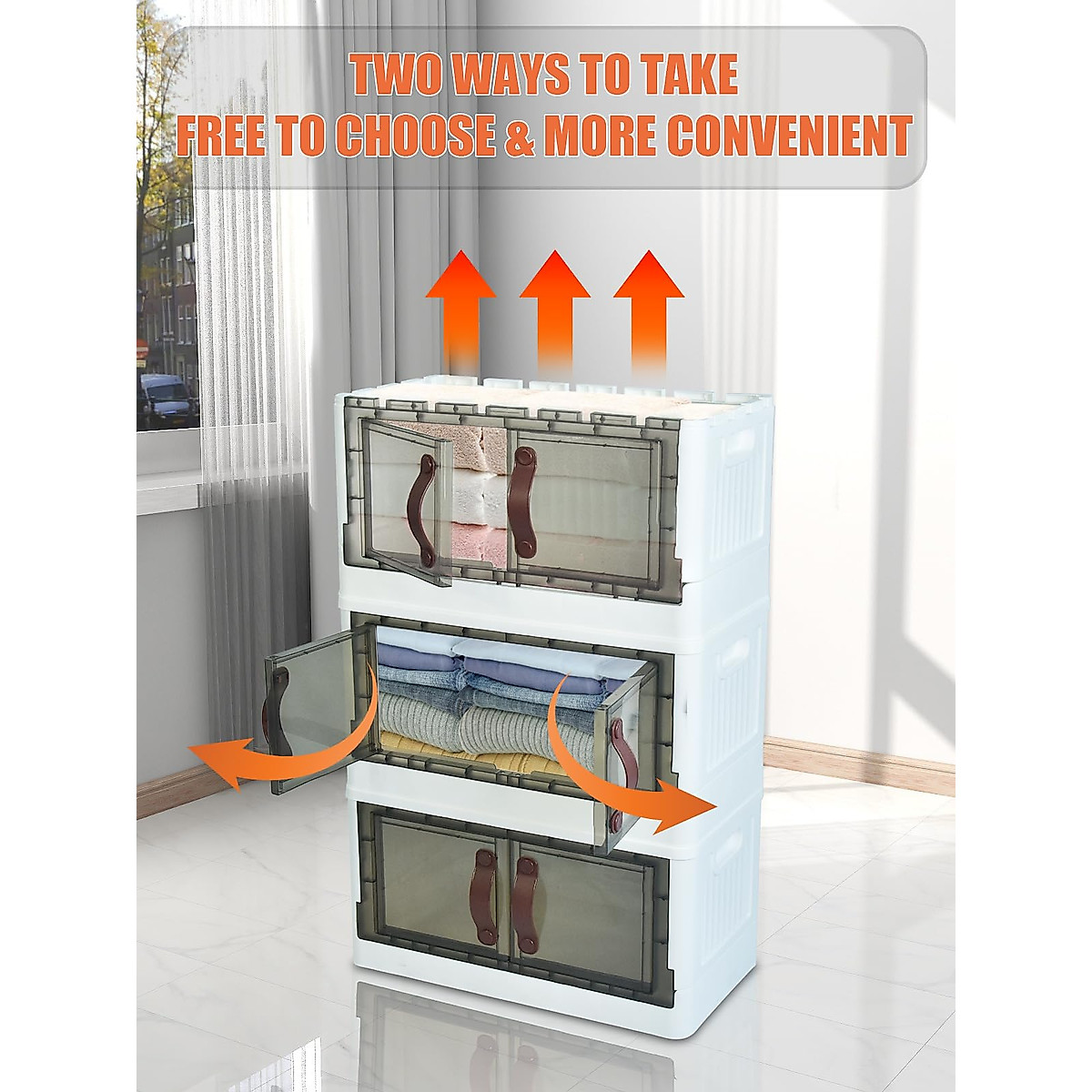 TWO WAYS TO TAKE
FREE TO CHOOSE & MORE CONVENIENT