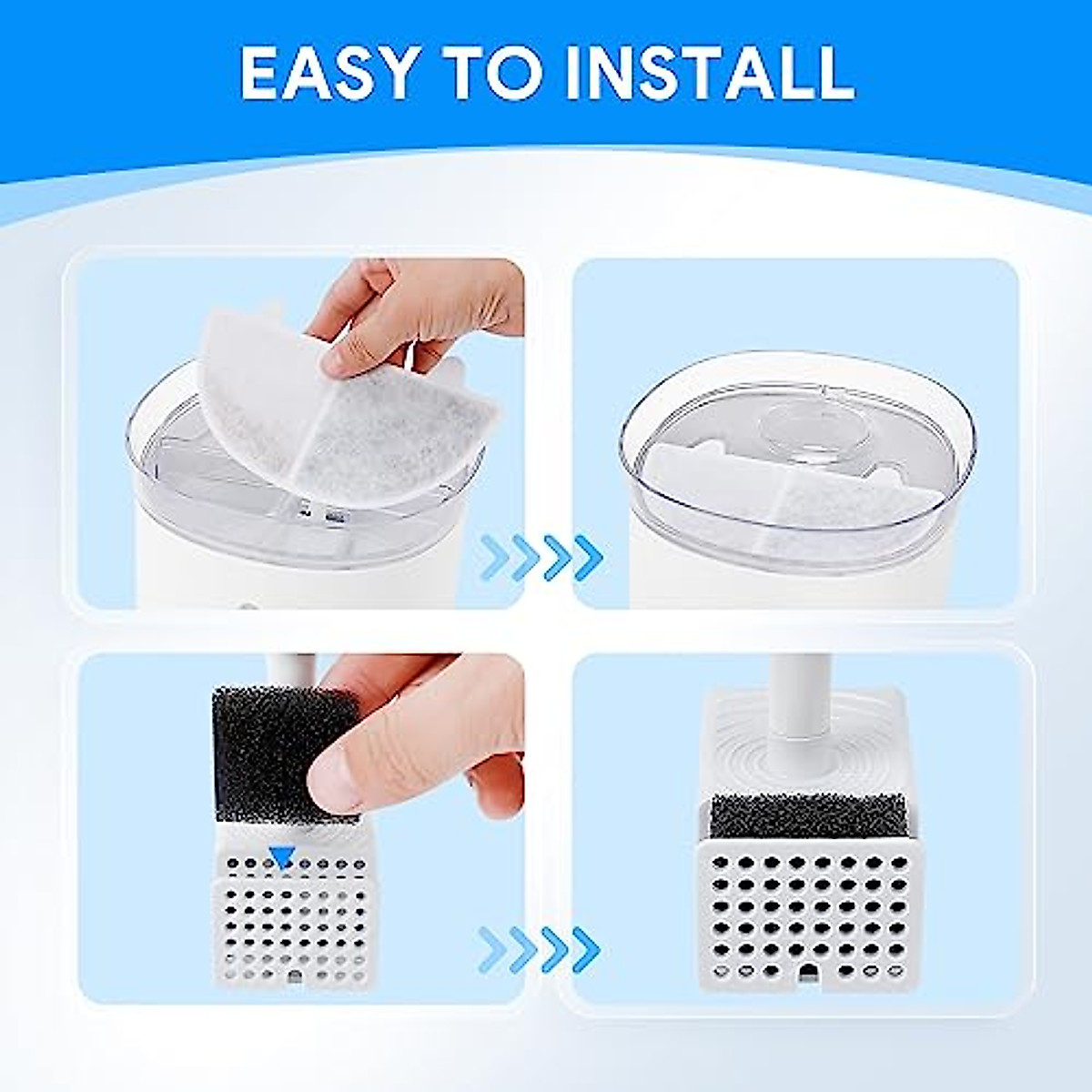 EASY TO INSTALL