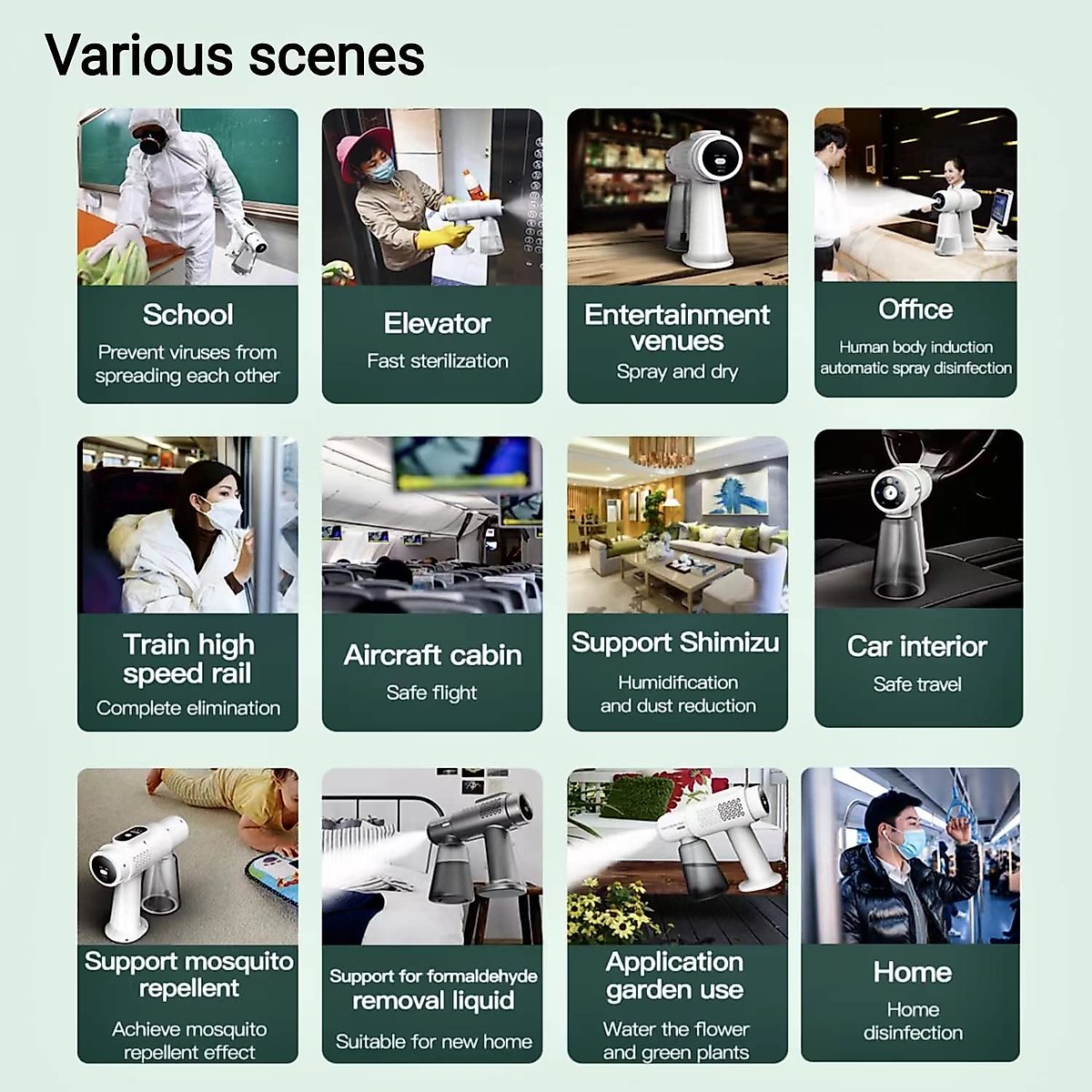 Various scenes

School
Prevent viruses from spreading each other

Elevator
Fast sterilization

Entertainment venues
Spray and dry

Office
Human body induction automatic spray disinfection

Train high speed rail
Complete elimination

Aircraft cabin
Safe flight

Support Shimizu
Humidification and dust reduction

Car interior
Safe travel

Support mosquito repellent
Achieve mosquito repellent effect

Support for formaldehyde removal liquid
Suitable for new home

Application garden use
Water the flower and green plants

Home
Home disinfection