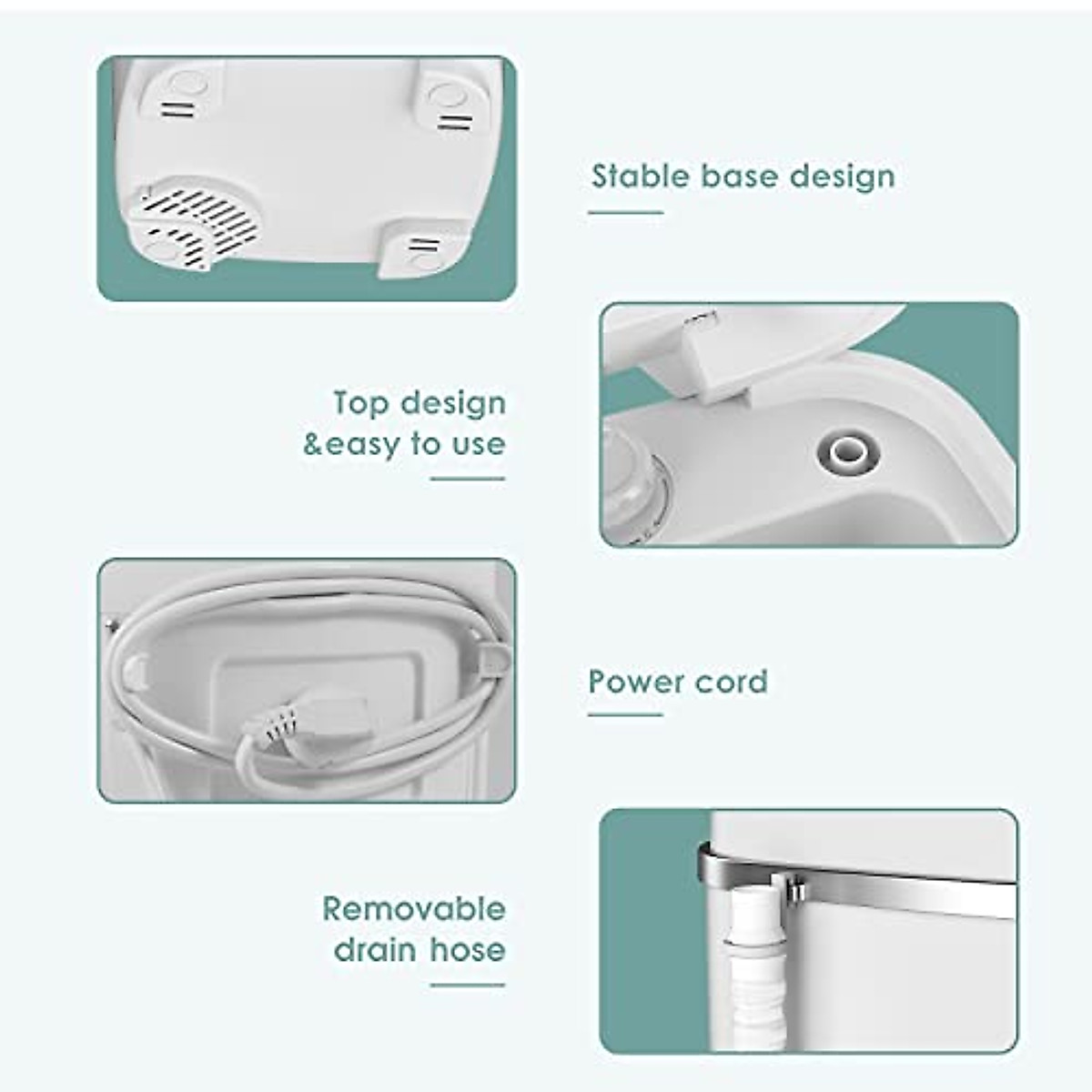 Stable base design

Top design
&easy to use

Power cord

Removable
drain hose