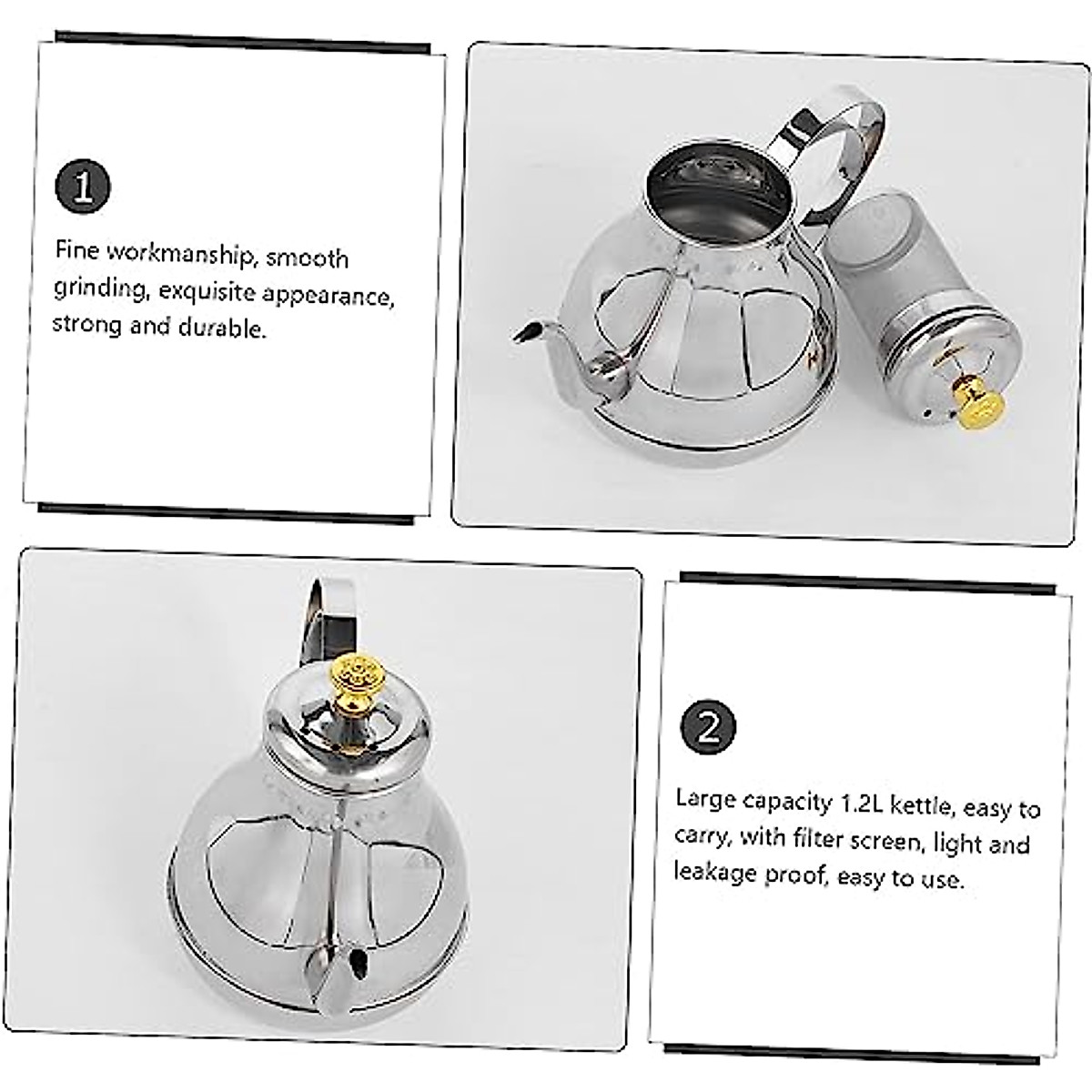 1

Fine workmanship, smooth grinding, exquisite appearance, strong and durable.

2

Large capacity 1.2L kettle, easy to carry, with filter screen, light and leakage proof, easy to use.