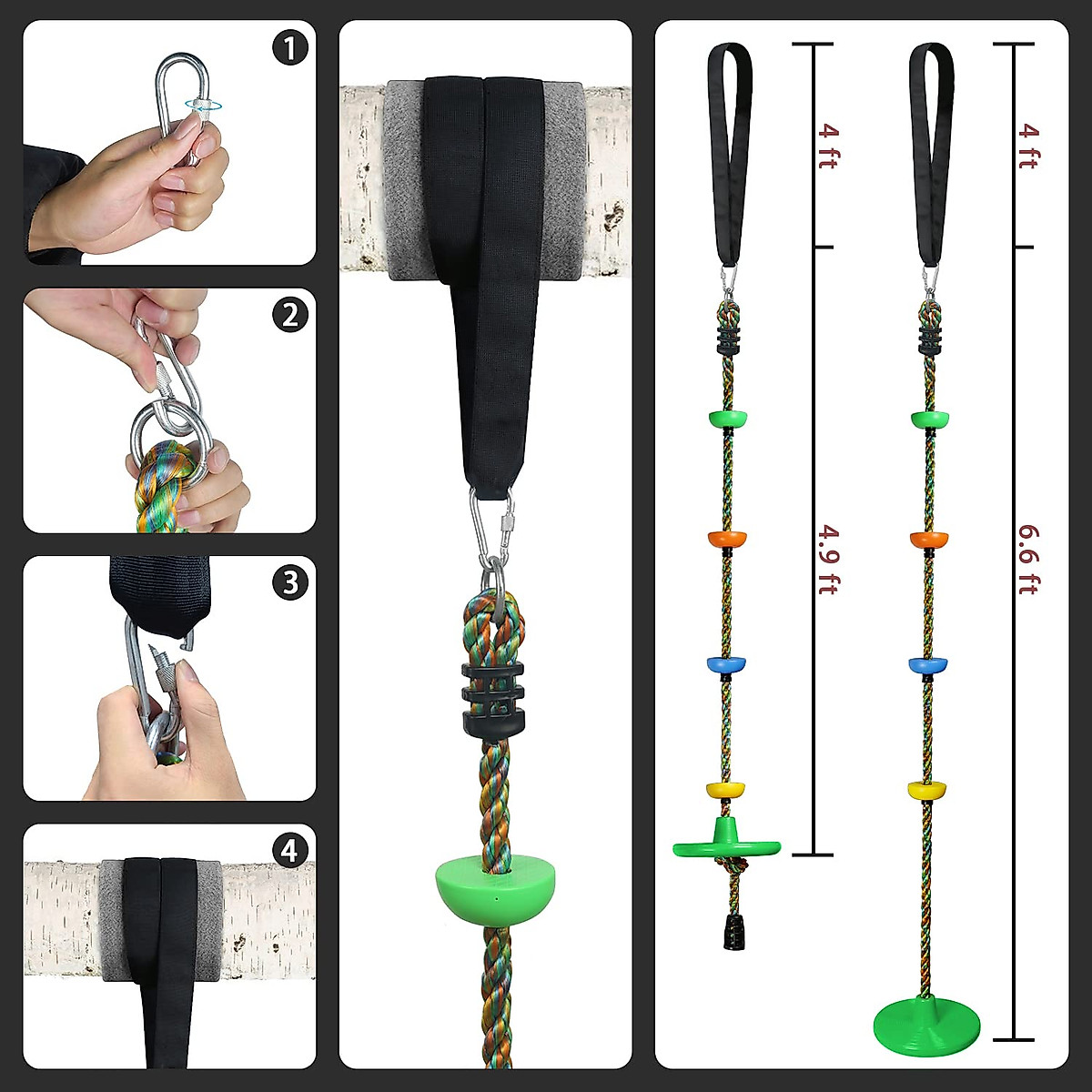 1

2

3

4

4 ft

4.9 ft

4 ft

6.6 ft