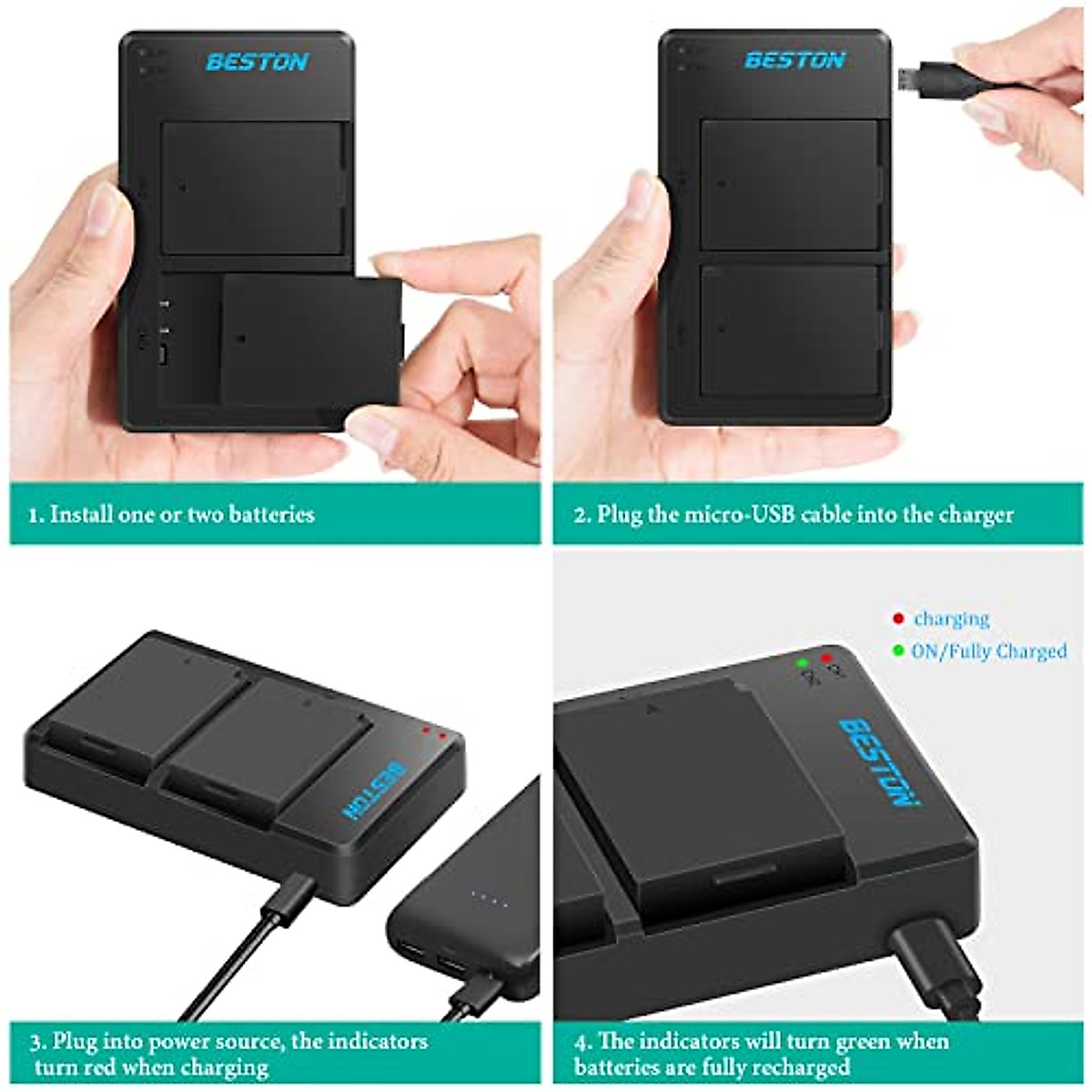 BESTON

1. Install one or two batteries

BESTON

2. Plug the micro-USB cable into the charger

BESTON

3. Plug into power source, the indicators turn red when charging

charging
ON/Fully Charged

BESTON

4. The indicators will turn green when batteries are fully recharged