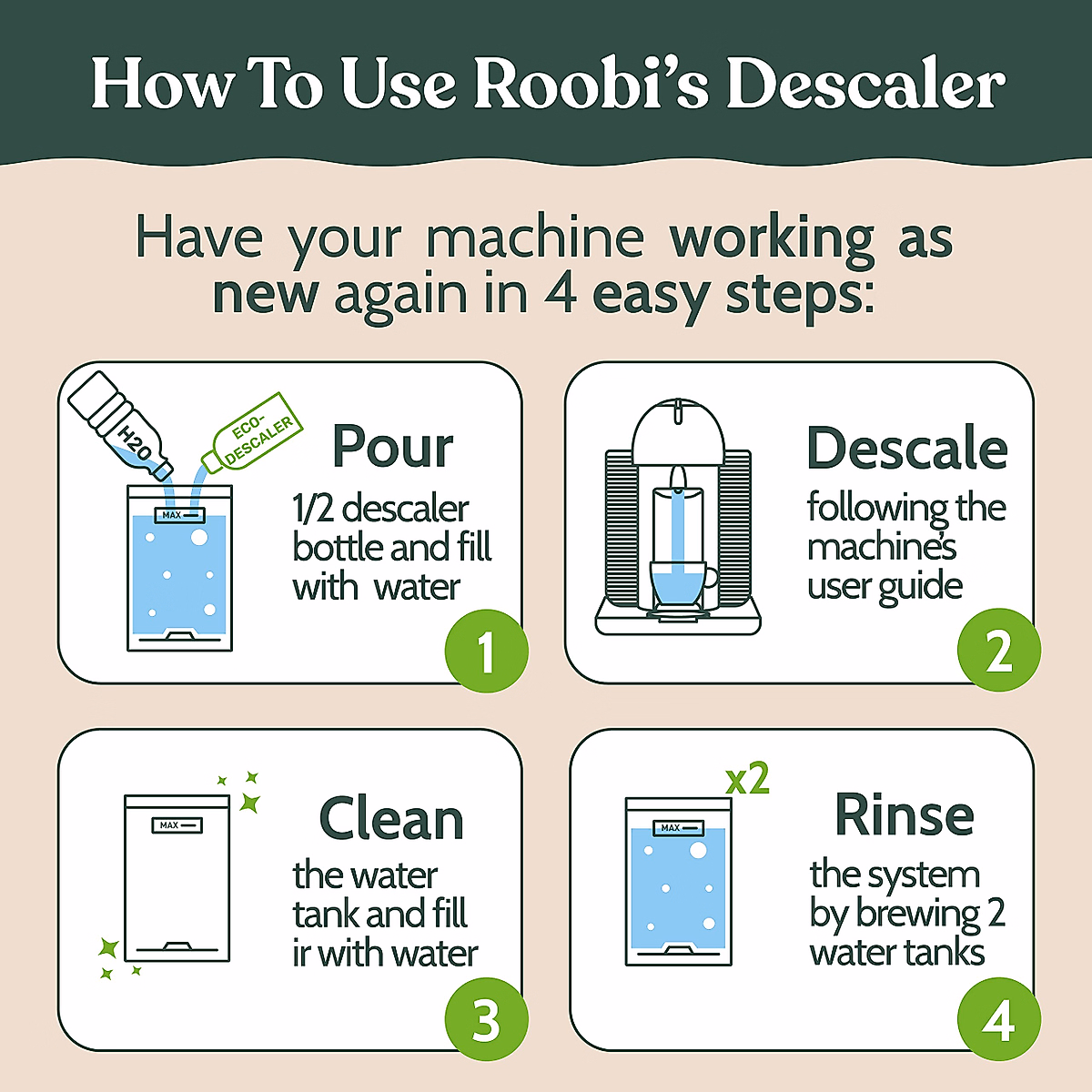 How To Use Roobi's Descaler

Have your machine working as new again in 4 easy steps:

H2O

ECO-DESCALER

MAX

Pour
1/2 descaler bottle and fill with water

1

Descale
following the machine's user guide

2

MAX

Clean
the water tank and fill ir with water

3

x2

MAX

Rinse
the system by brewing 2 water tanks

4