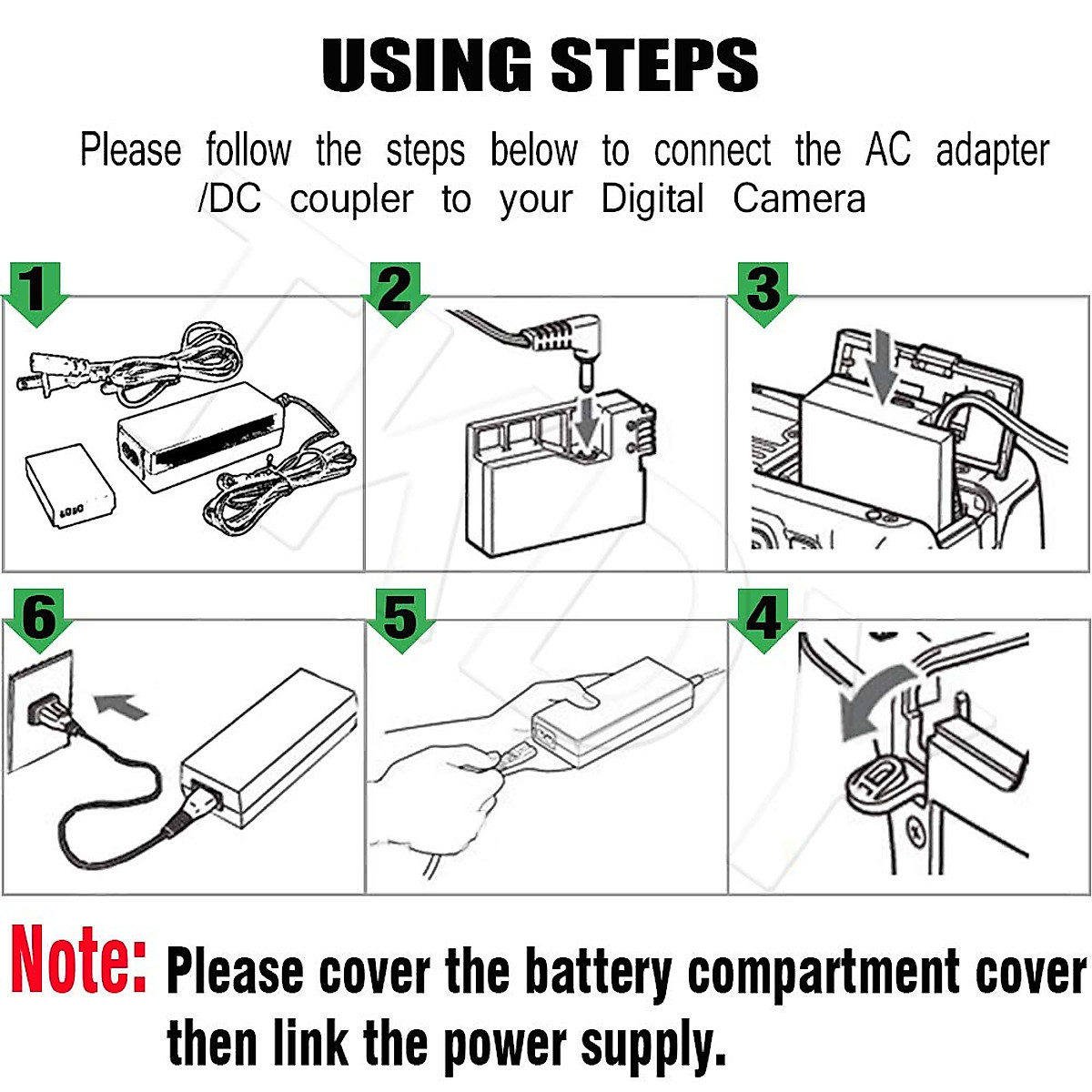 USING STEPS

Please follow the steps below to connect the AC adapter /DC coupler to your Digital Camera

1

2

3

6

5

4

Note: Please cover the battery compartment cover then link the power supply.