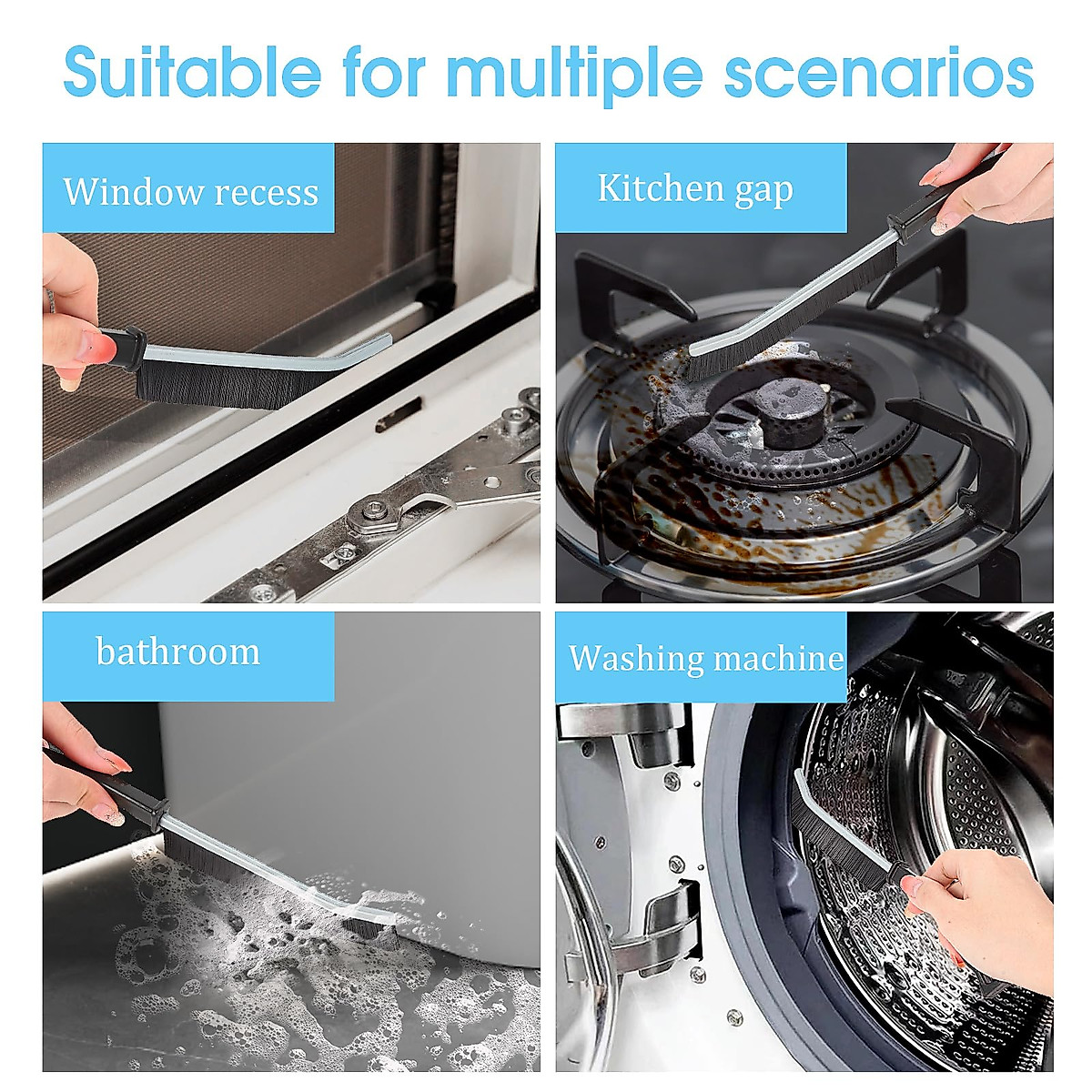 Suitable for multiple scenarios

Window recess

Kitchen gap

bathroom

Washing machine