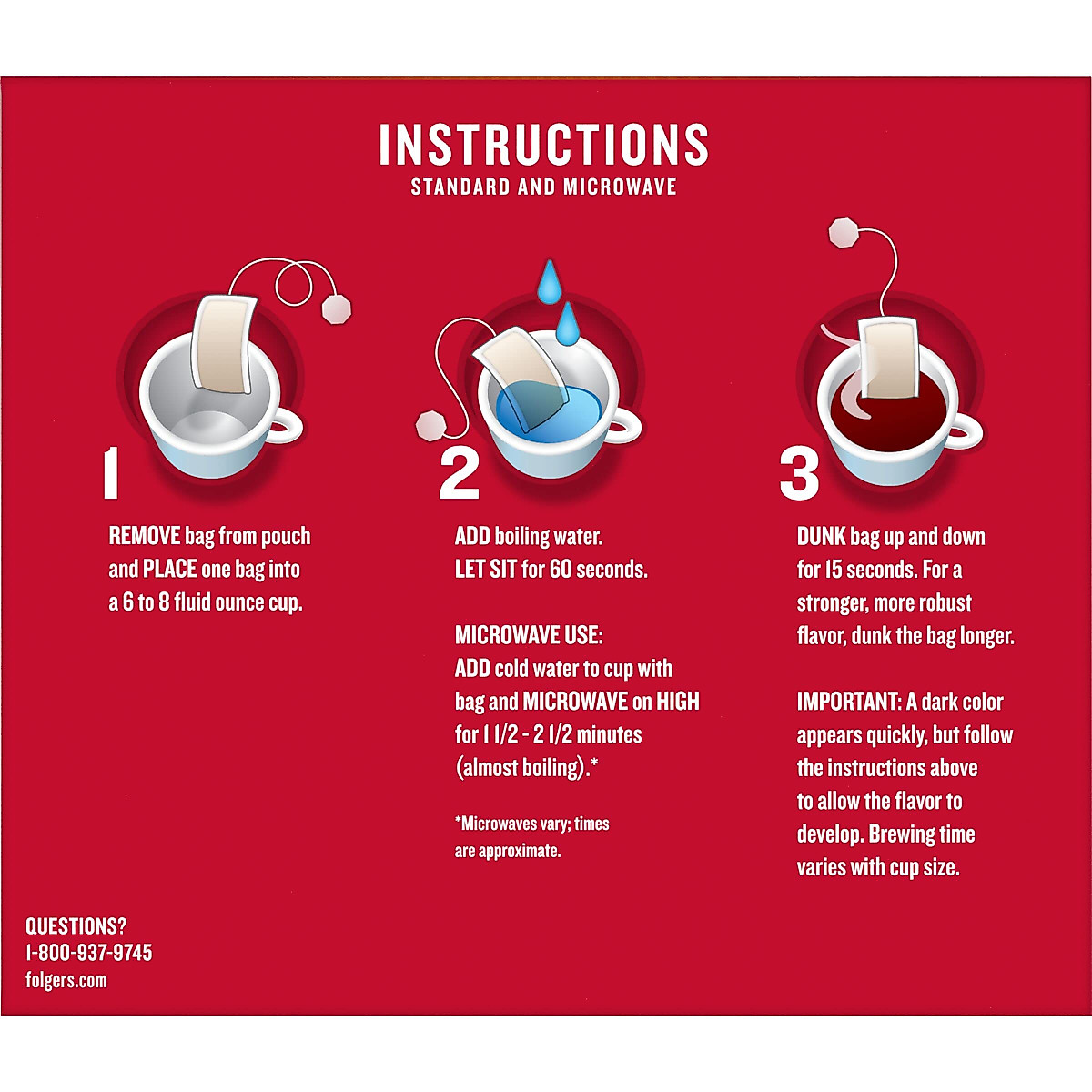 INSTRUCTIONS
STANDARD AND MICROWAVE

1

REMOVE bag from pouch and PLACE one bag into a 6 to 8 fluid ounce cup.

2

ADD boiling water.
LET SIT for 60 seconds.

MICROWAVE USE:
ADD cold water to cup with bag and MICROWAVE on HIGH for 1 1/2 - 2 1/2 minutes (almost boiling).*

*Microwaves vary; times are approximate.

3

DUNK bag up and down for 15 seconds. For a stronger, more robust flavor, dunk the bag longer.

IMPORTANT: A dark color appears quickly, but follow the instructions above to allow the flavor to develop. Brewing time varies with cup size.

QUESTIONS?
1-800-937-9745
folgers.com