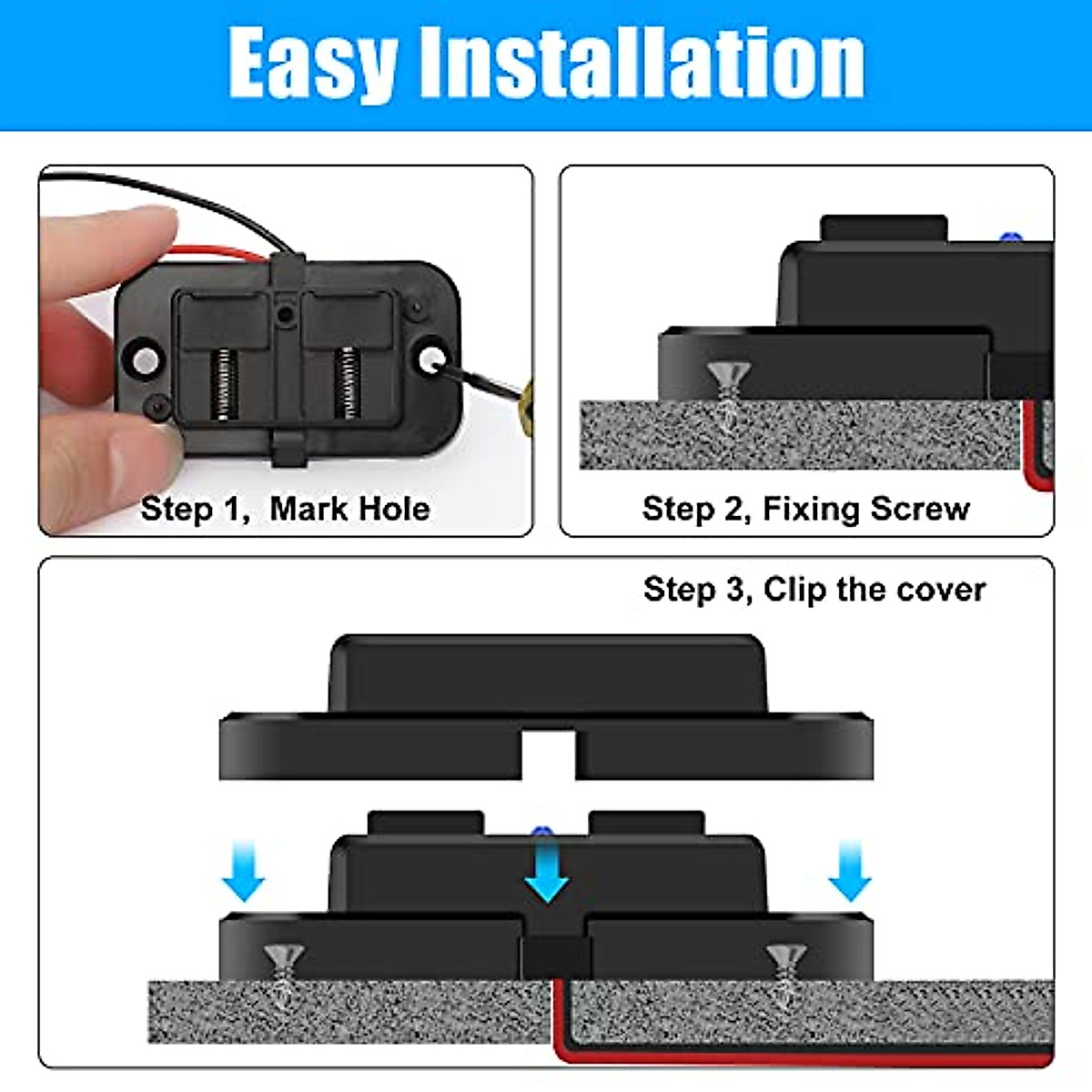 Easy Installation

Step 1, Mark Hole

Step 2, Fixing Screw

Step 3, Clip the cover