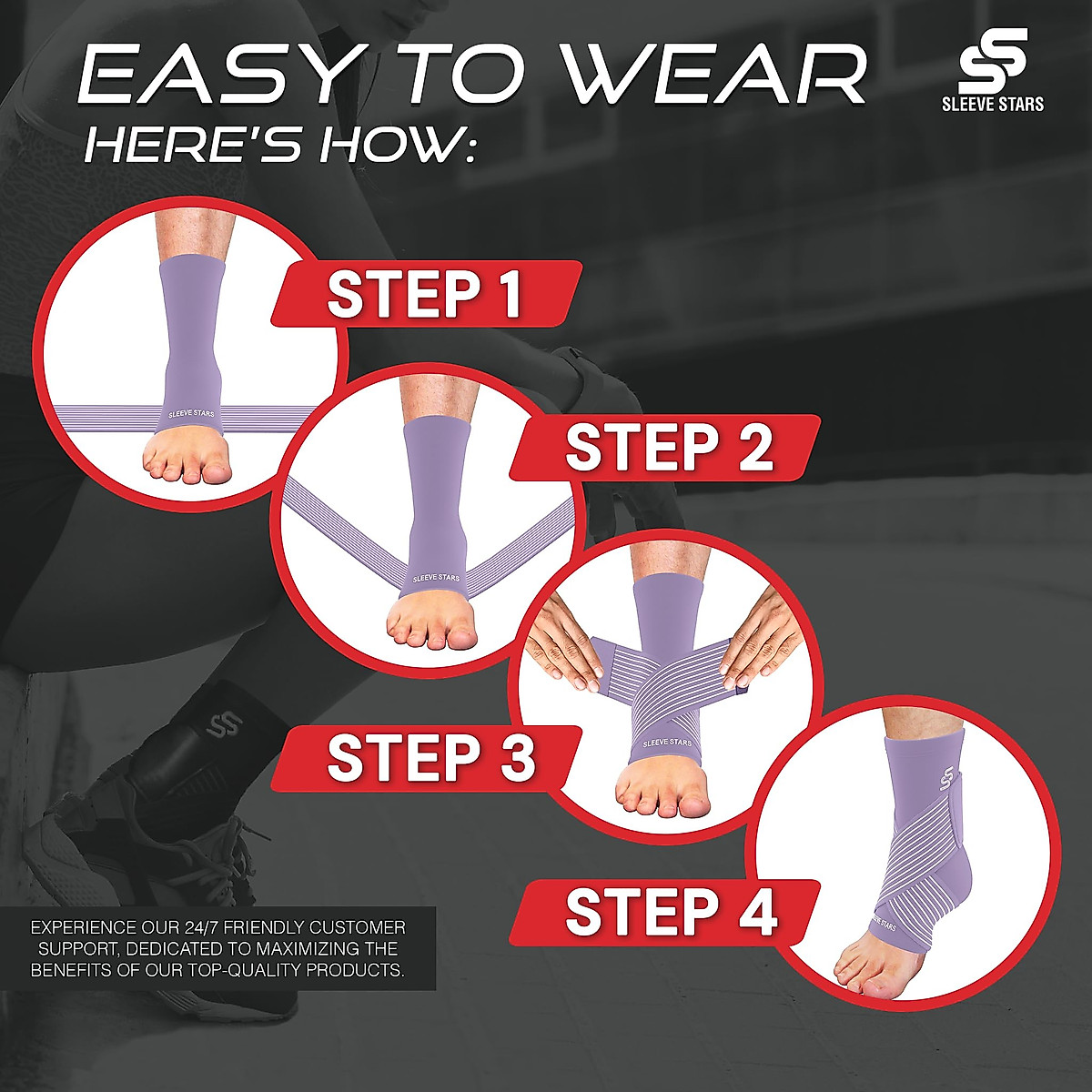 EASY TO WEAR
HERE'S HOW:

SLEEVE STARS

STEP 1

SLEEVE STARS

STEP 2

SLEEVE STARS

STEP 3

SLEEVE STARS

STEP 4

SLEEVE STARS

EXPERIENCE OUR 24/7 FRIENDLY CUSTOMER SUPPORT, DEDICATED TO MAXIMIZING THE BENEFITS OF OUR TOP-QUALITY PRODUCTS.