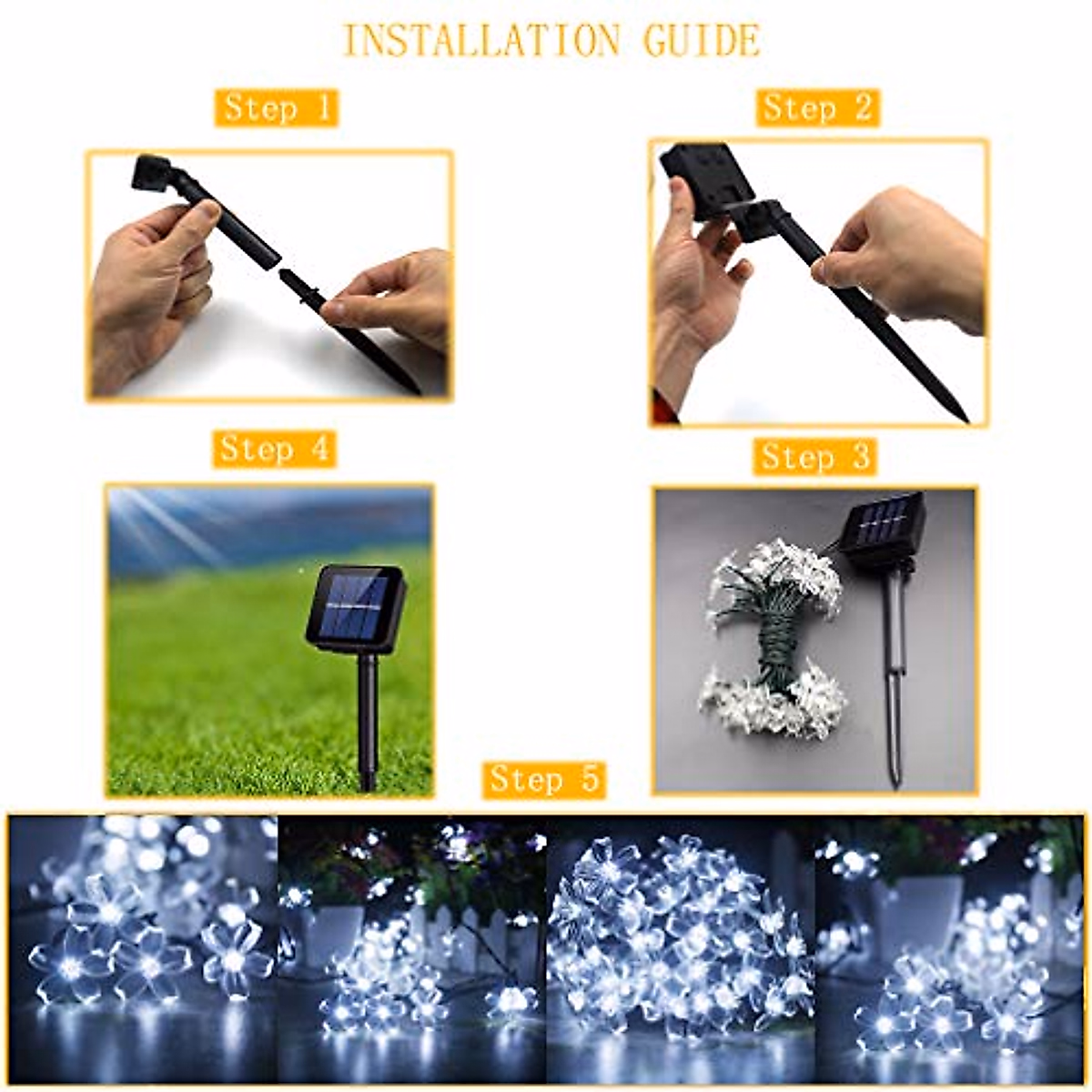 INSTALLATION GUIDE

Step 1

Step 2

Step 4

Step 3

Step 5