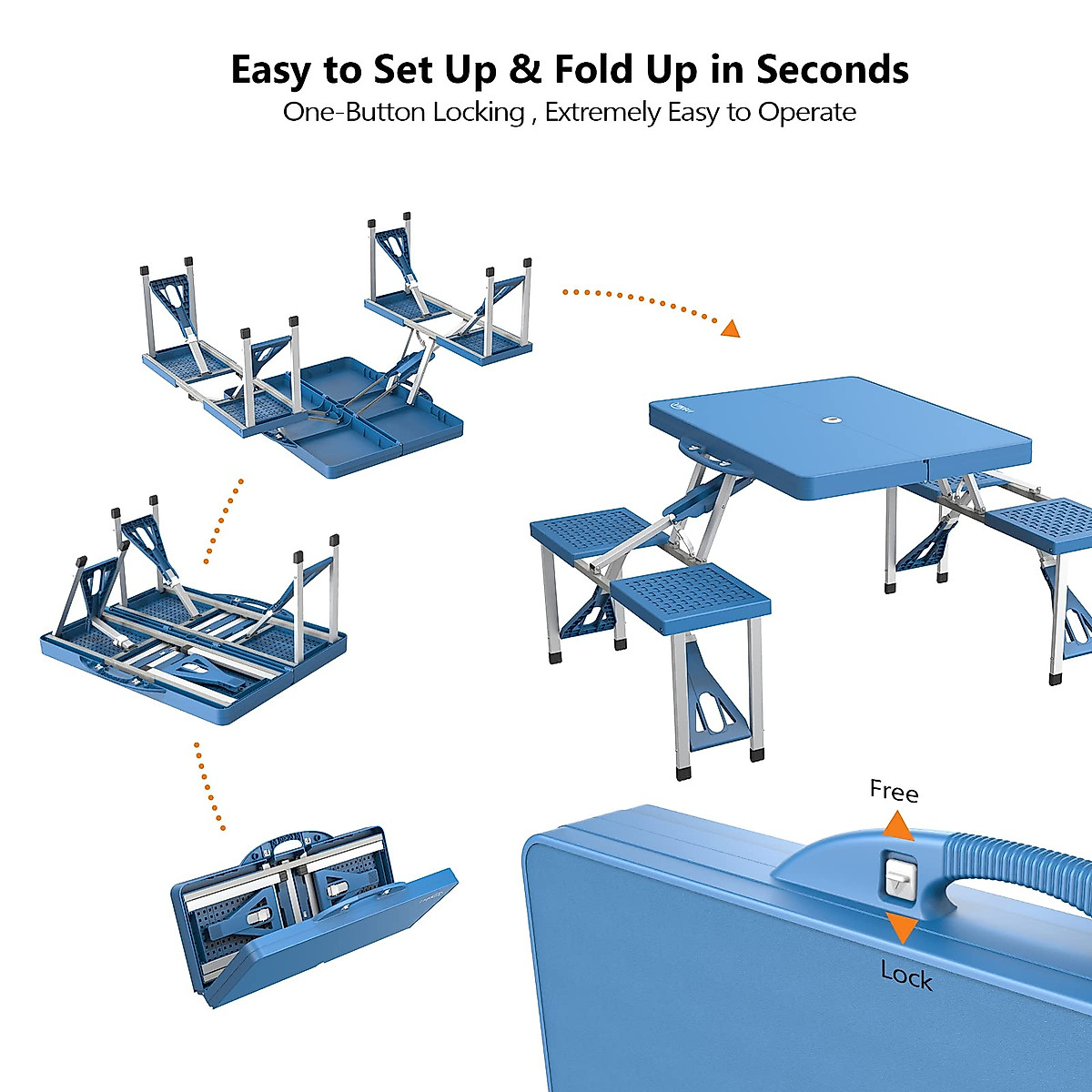 Easy to Set Up & Fold Up in Seconds

One-Button Locking , Extremely Easy to Operate

Free

Lock