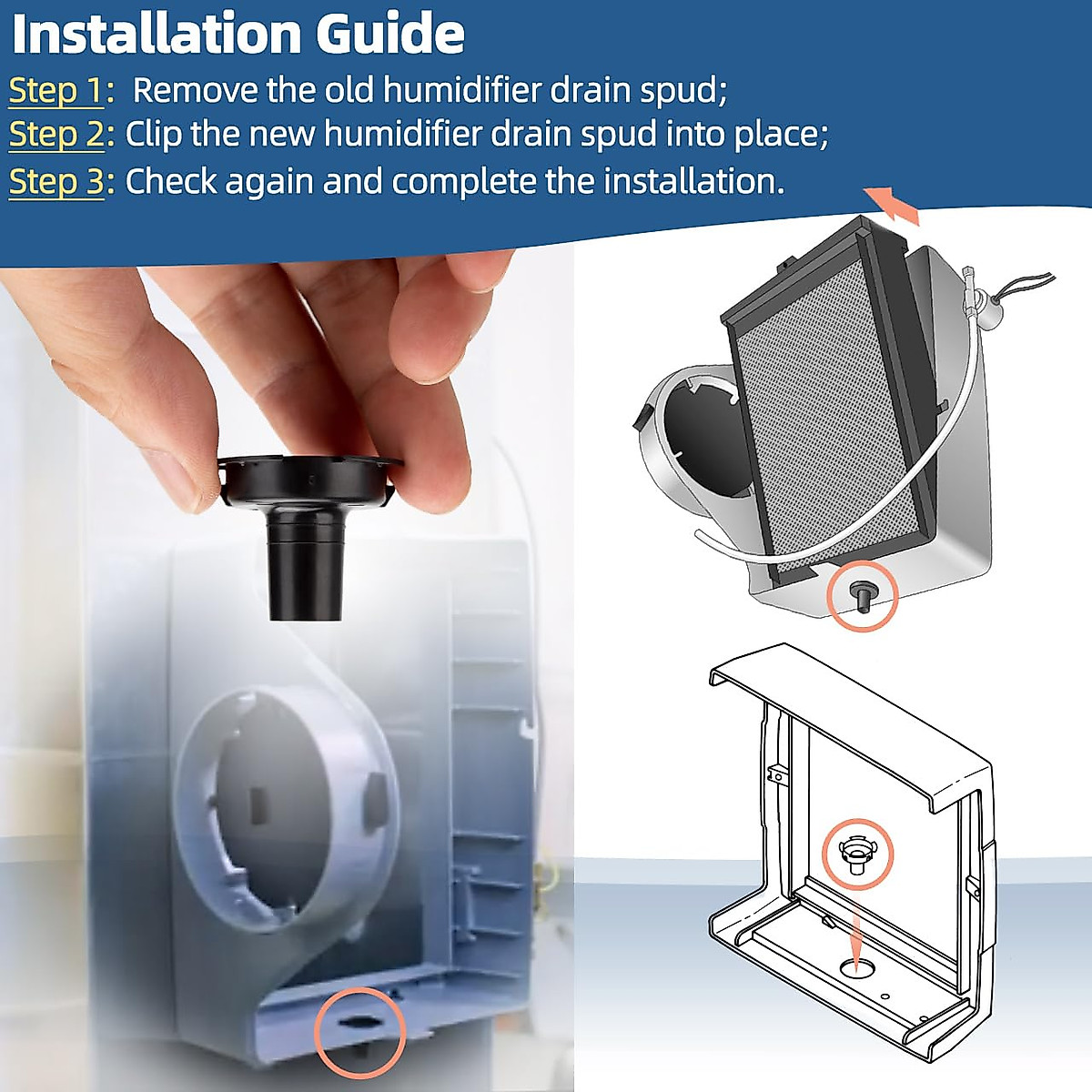 Installation Guide

Step 1: Remove the old humidifier drain spud;
Step 2: Clip the new humidifier drain spud into place;
Step 3: Check again and complete the installation.