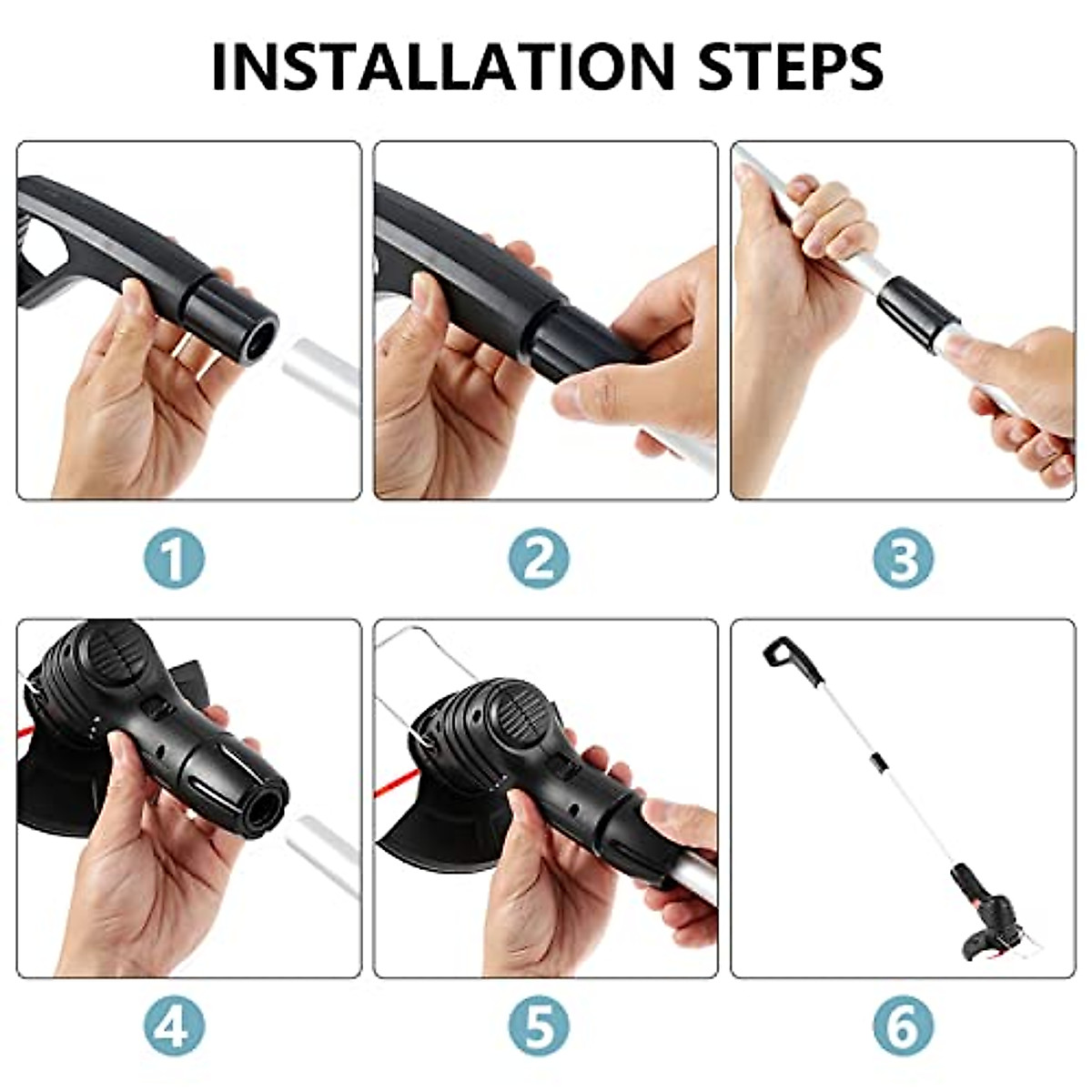 INSTALLATION STEPS

1

2

3

4

5

6