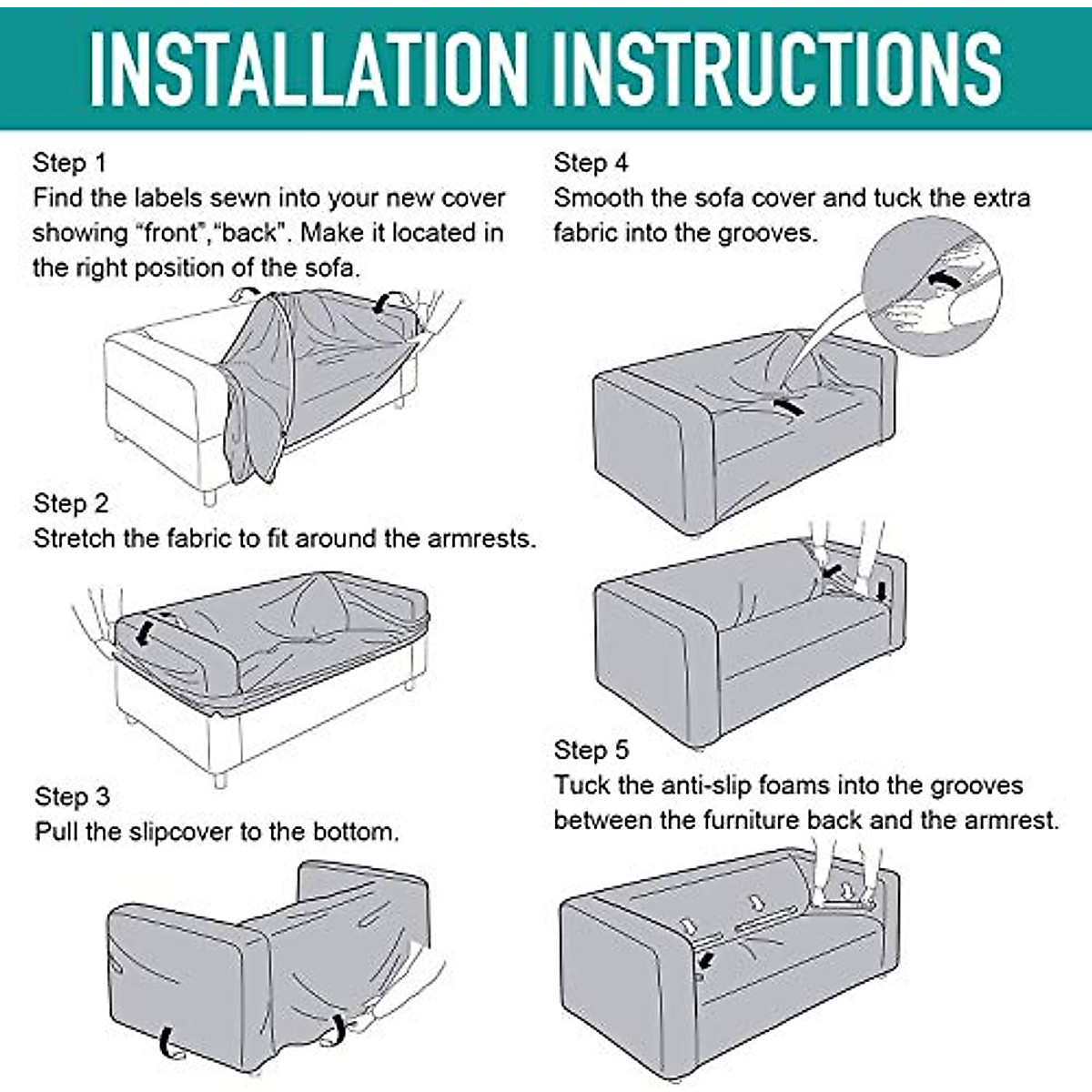 INSTALLATION INSTRUCTIONS

Step 1
Find the labels sewn into your new cover showing “front”,“back”. Make it located in the right position of the sofa.

Step 2
Stretch the fabric to fit around the armrests.

Step 3
Pull the slipcover to the bottom.

Step 4
Smooth the sofa cover and tuck the extra fabric into the grooves.

Step 5
Tuck the anti-slip foams into the grooves between the furniture back and the armrest.