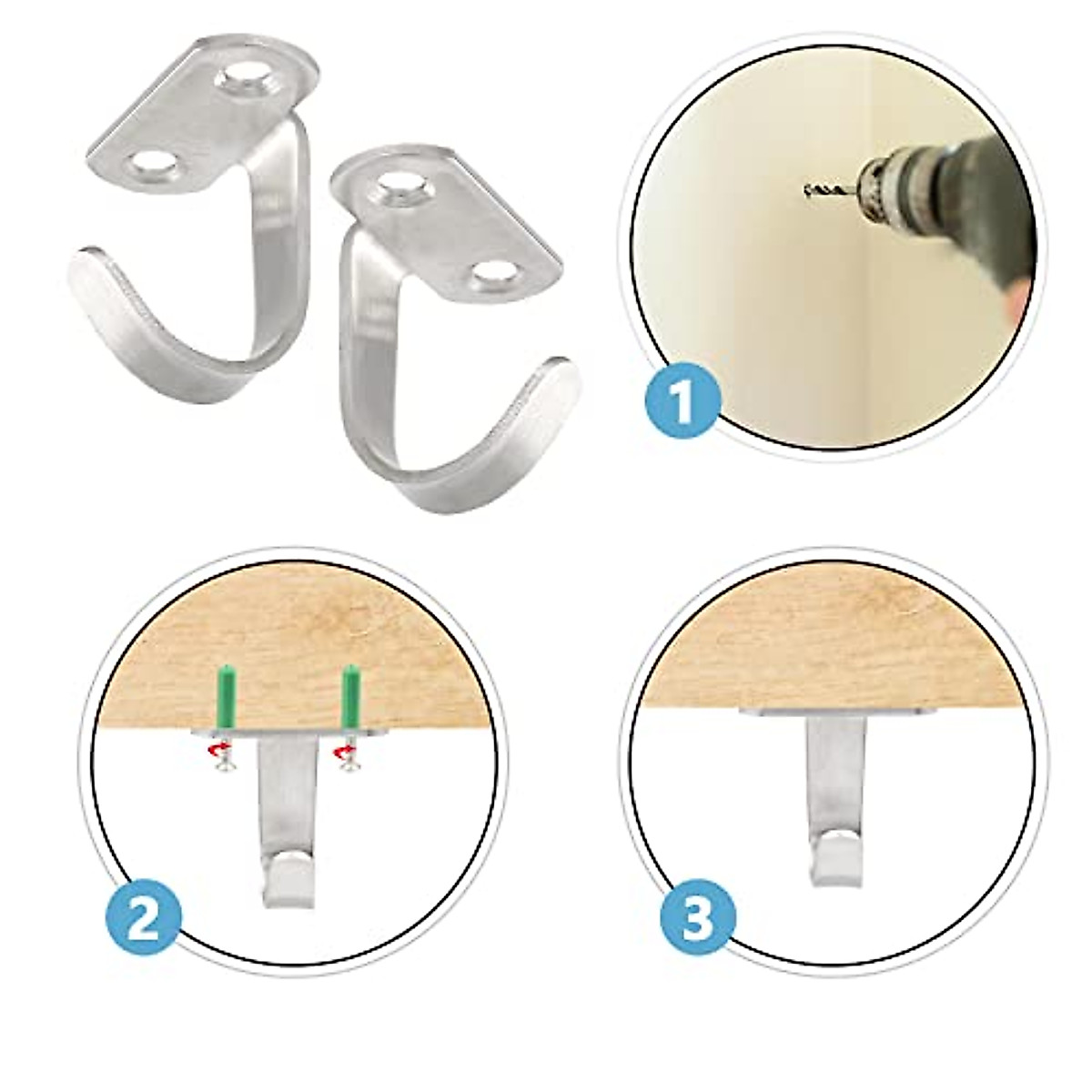 1

2

3