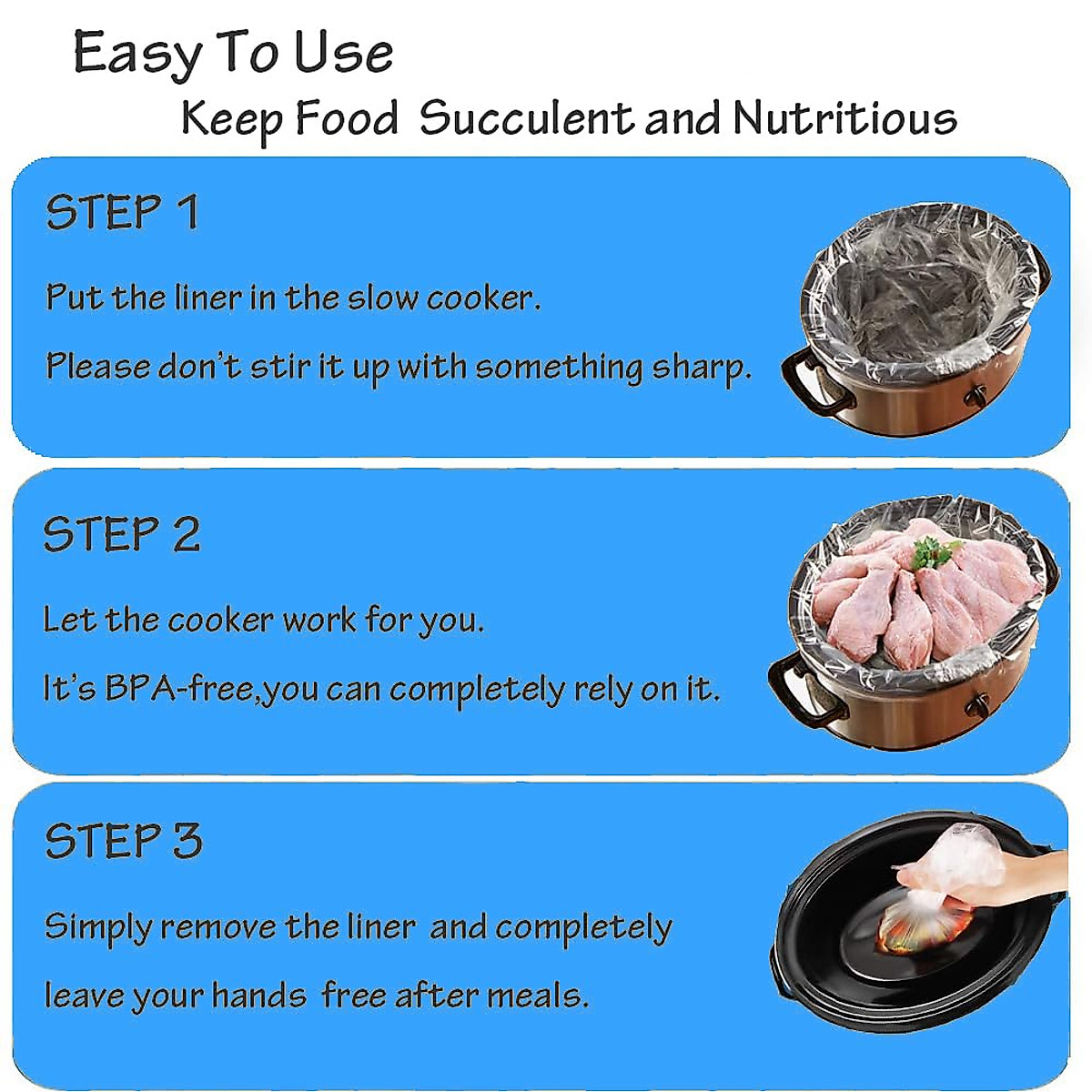 Easy To Use

Keep Food Succulent and Nutritious

STEP 1

Put the liner in the slow cooker.

Please don't stir it up with something sharp.

STEP 2

Let the cooker work for you.

It's BPA-free,you can completely rely on it.

STEP 3

Simply remove the liner and completely

leave your hands free after meals.