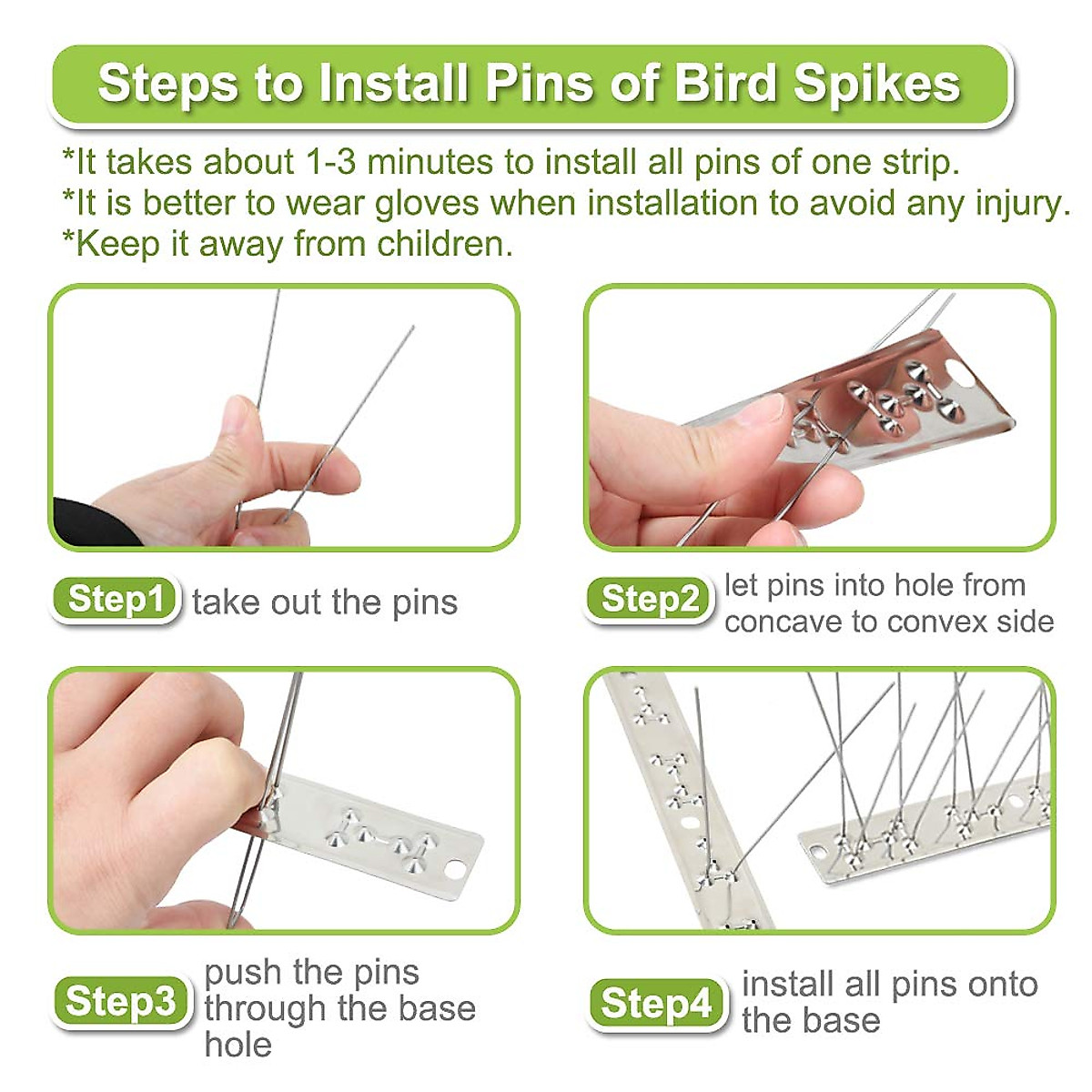 Steps to Install Pins of Bird Spikes

*It takes about 1-3 minutes to install all pins of one strip.
*It is better to wear gloves when installation to avoid any injury.
*Keep it away from children.

Step1 take out the pins

Step2 let pins into hole from concave to convex side

Step3 push the pins through the base hole

Step4 install all pins onto the base