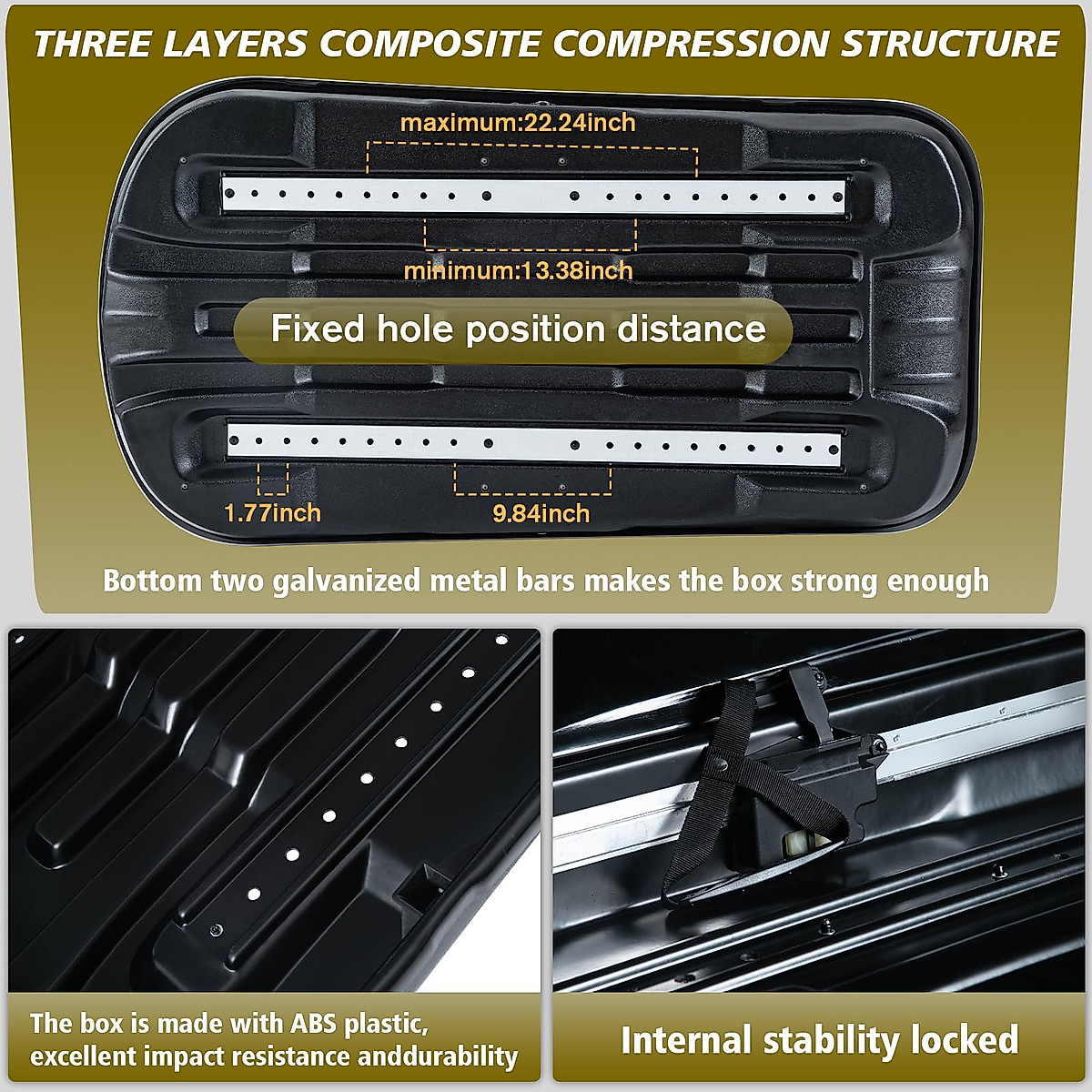 THREE LAYERS COMPOSITE COMPRESSION STRUCTURE

maximum:22.24inch

minimum:13.38inch

Fixed hole position distance

1.77inch

9.84inch

Bottom two galvanized metal bars makes the box strong enough

The box is made with ABS plastic, excellent impact resistance anddurability

Internal stability locked