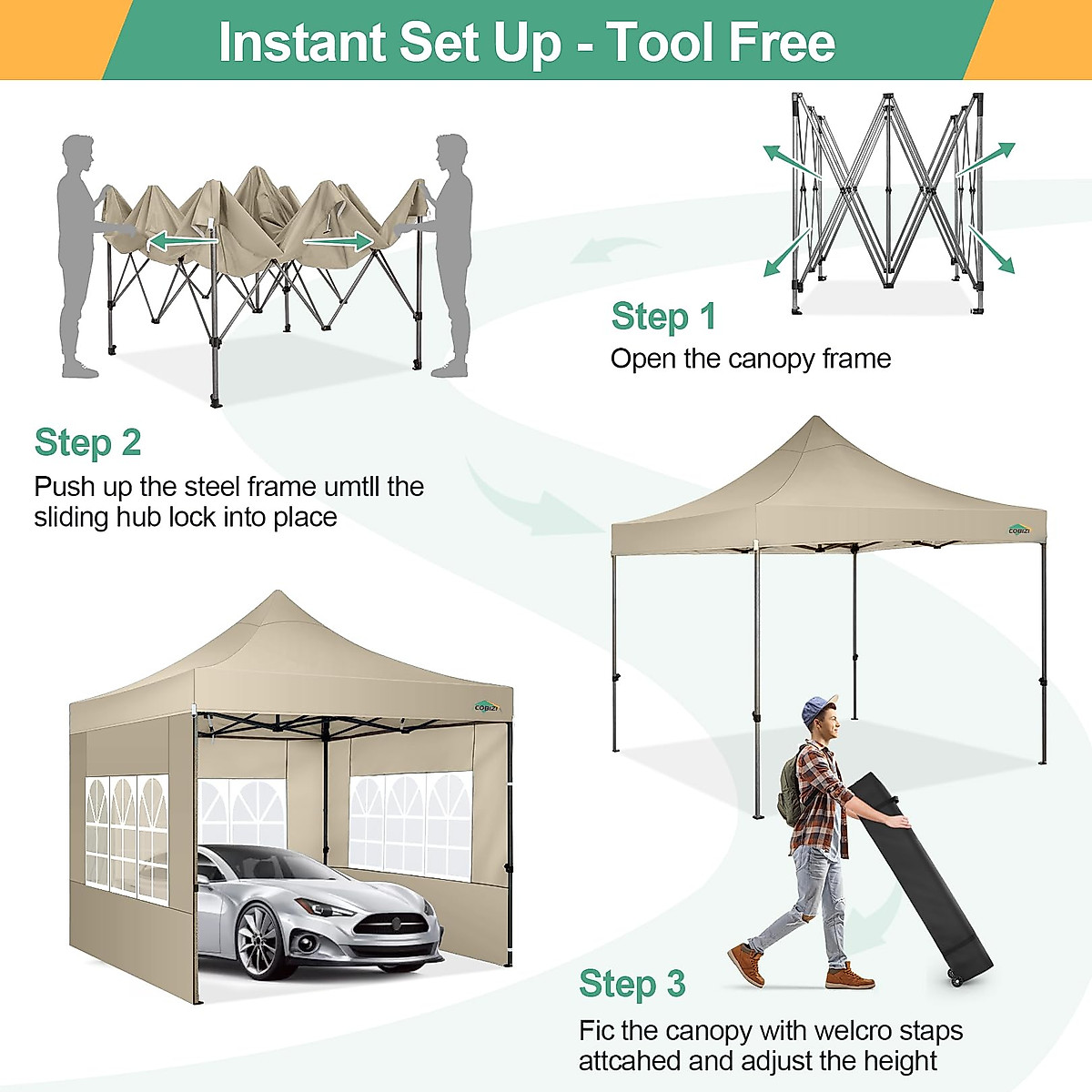 Instant Set Up - Tool Free

Step 1
Open the canopy frame

Step 2
Push up the steel frame umtll the sliding hub lock into place

COBIZI

COBIZI

Step 3
Fic the canopy with welcro staps attcahed and adjust the height