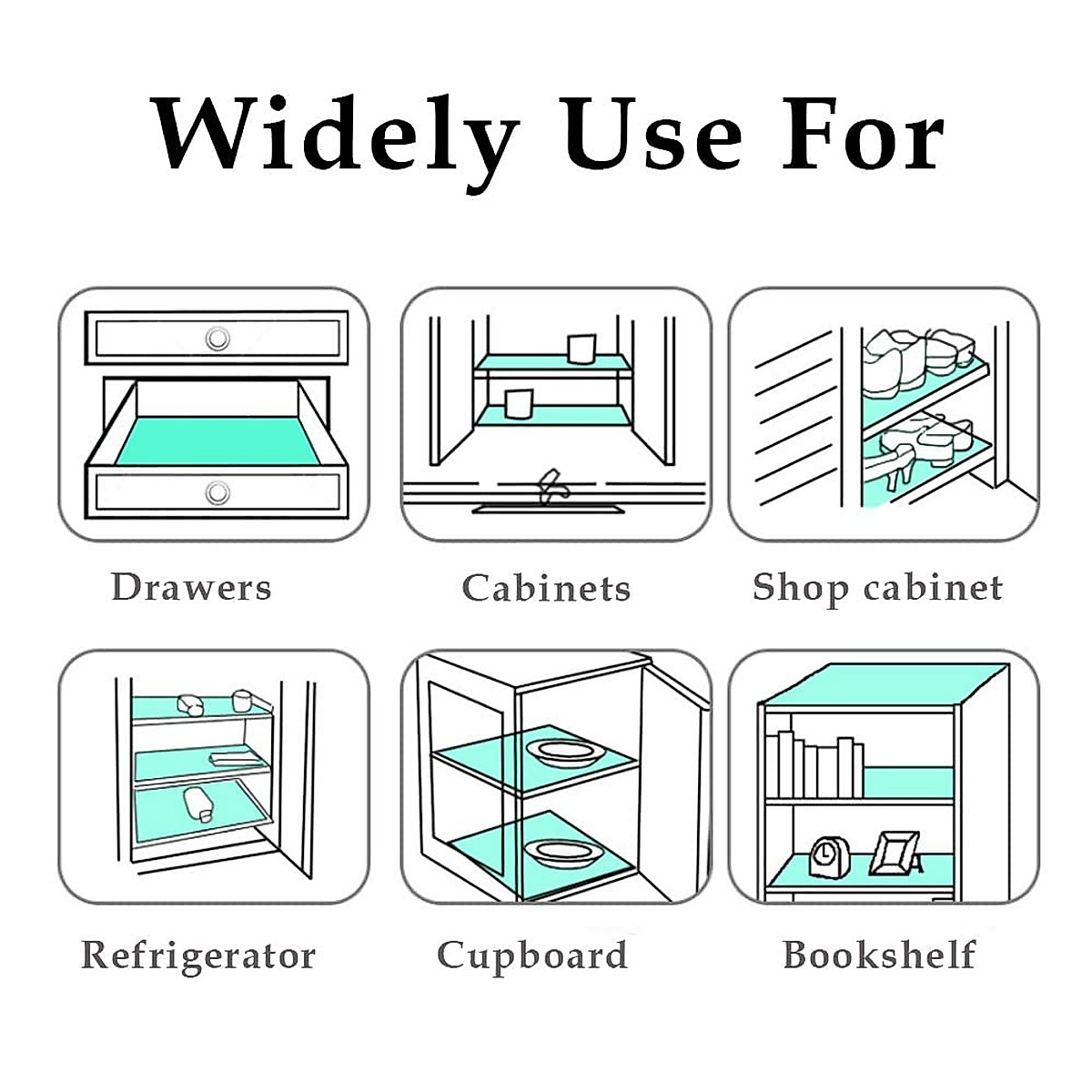 Widely Use For

Drawers

Cabinets

Shop cabinet

Refrigerator

Cupboard

Bookshelf