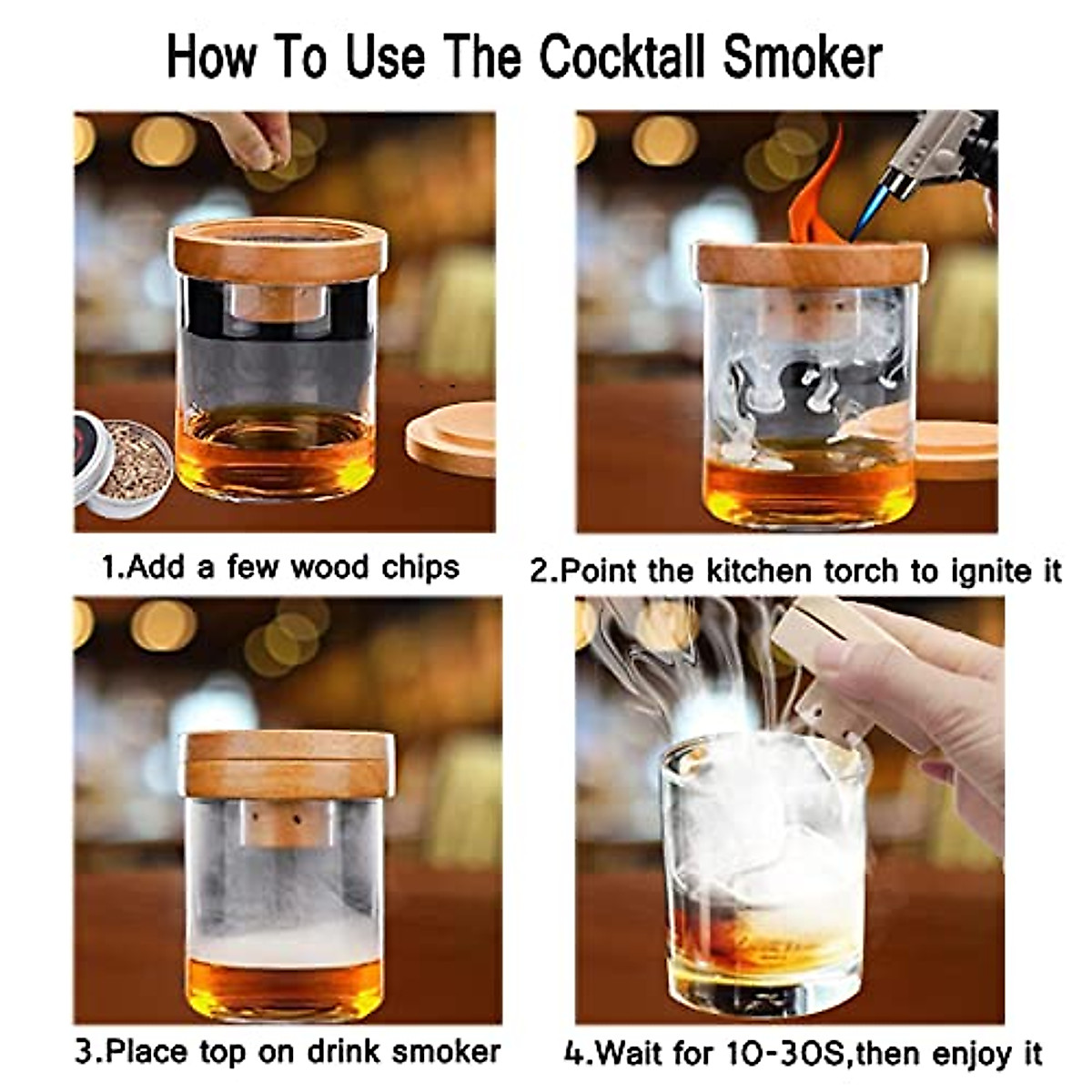 How To Use The Cocktall Smoker

1.Add a few wood chips

2.Point the kitchen torch to ignite it

3.Place top on drink smoker

4.Wait for 10-30S,then enjoy it