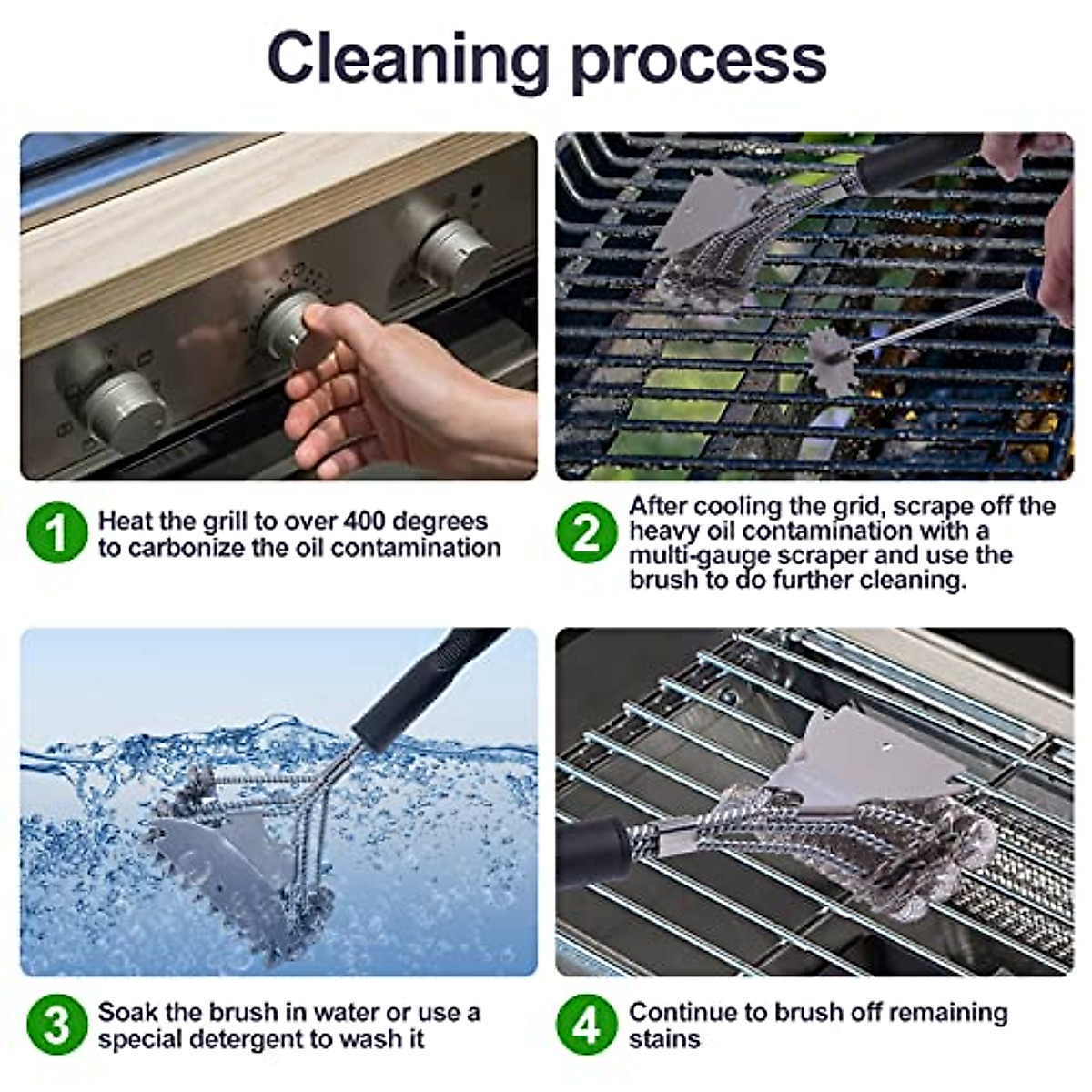 Cleaning process

1 Heat the grill to over 400 degrees to carbonize the oil contamination

2 After cooling the grid, scrape off the heavy oil contamination with a multi-gauge scraper and use the brush to do further cleaning.

3 Soak the brush in water or use a special detergent to wash it

4 Continue to brush off remaining stains