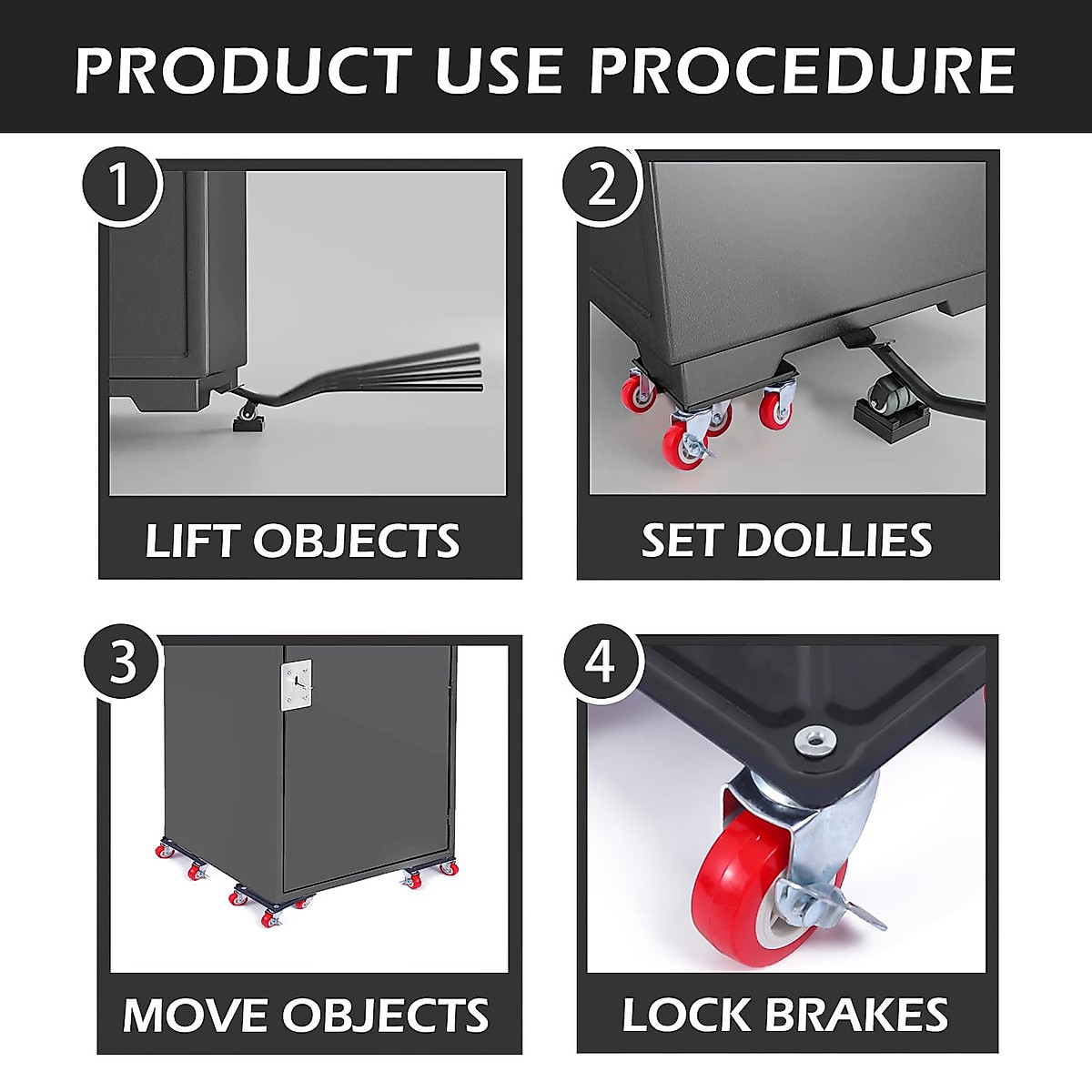 PRODUCT USE PROCEDURE

1

LIFT OBJECTS

2

SET DOLLIES

3

MOVE OBJECTS

4

LOCK BRAKES