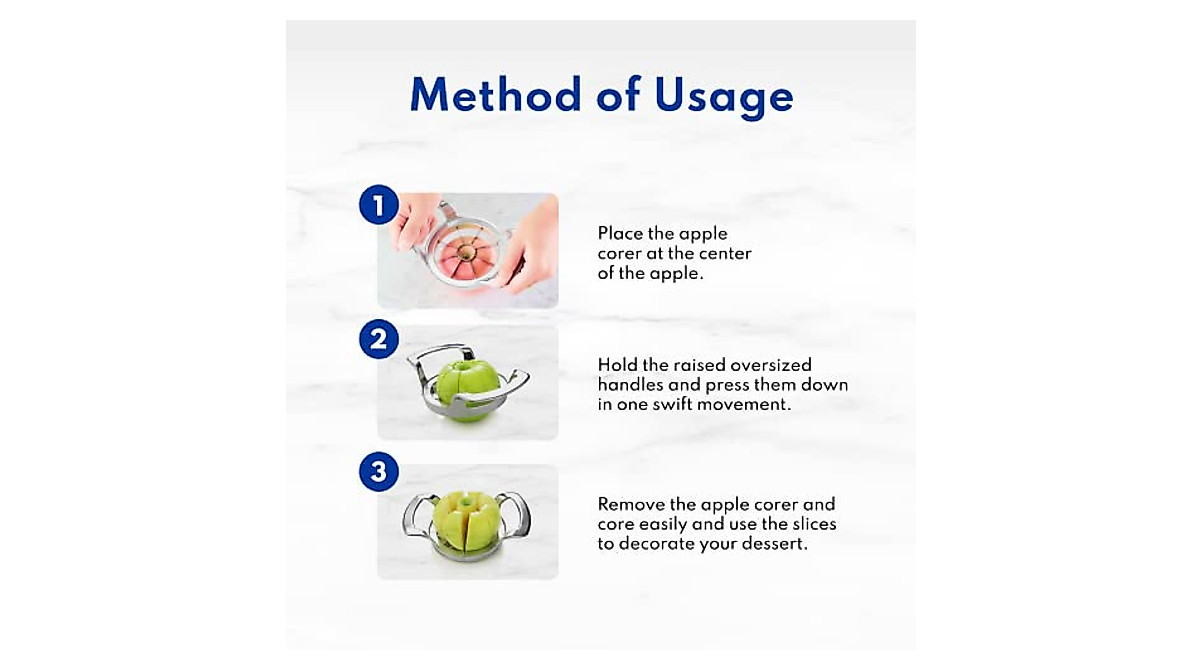 Method of Usage

1

Place the apple corer at the center of the apple.

2

Hold the raised oversized handles and press them down in one swift movement.

3

Remove the apple corer and core easily and use the slices to decorate your dessert.