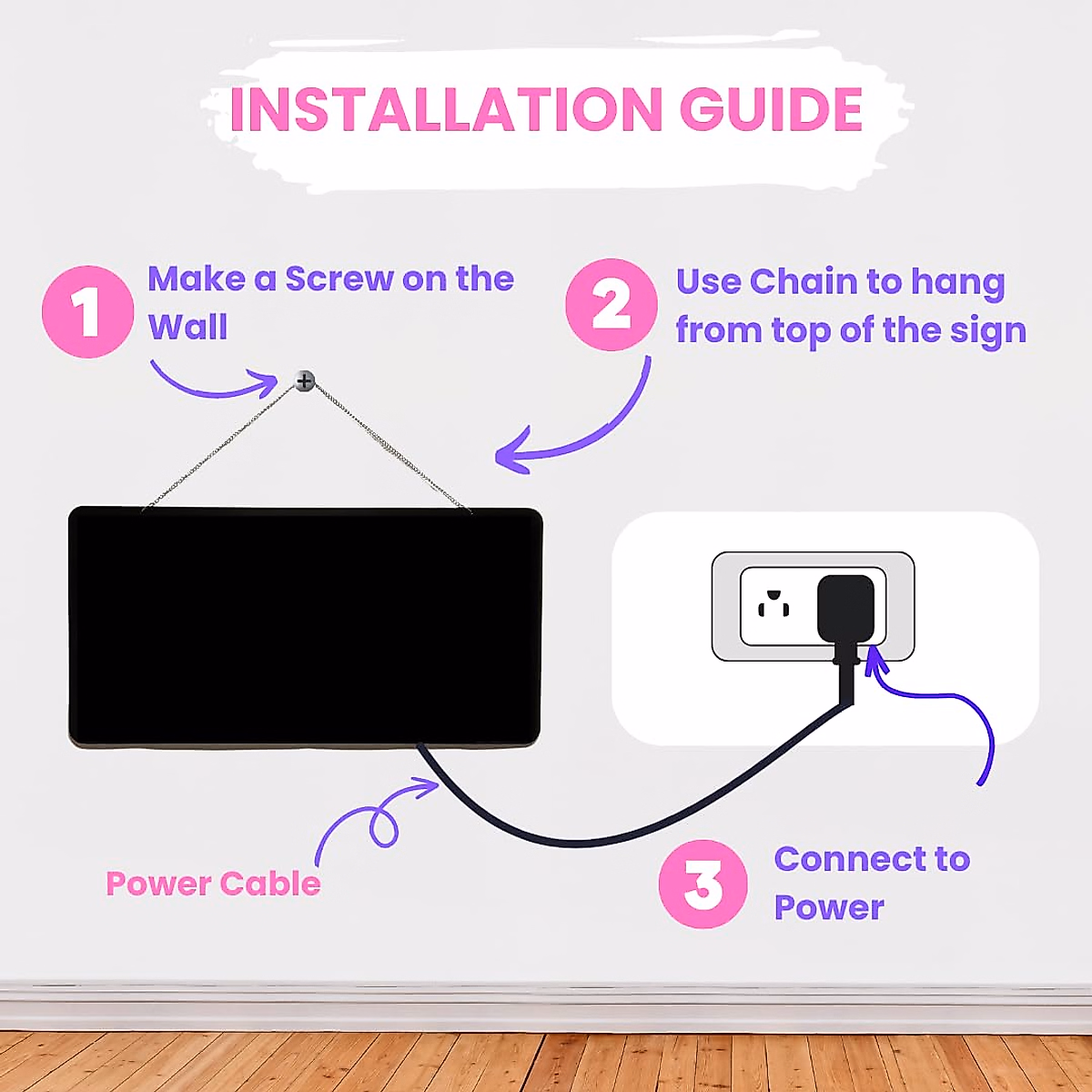 INSTALLATION GUIDE

1 Make a Screw on the Wall

2 Use Chain to hang from top of the sign

Power Cable

3 Connect to Power