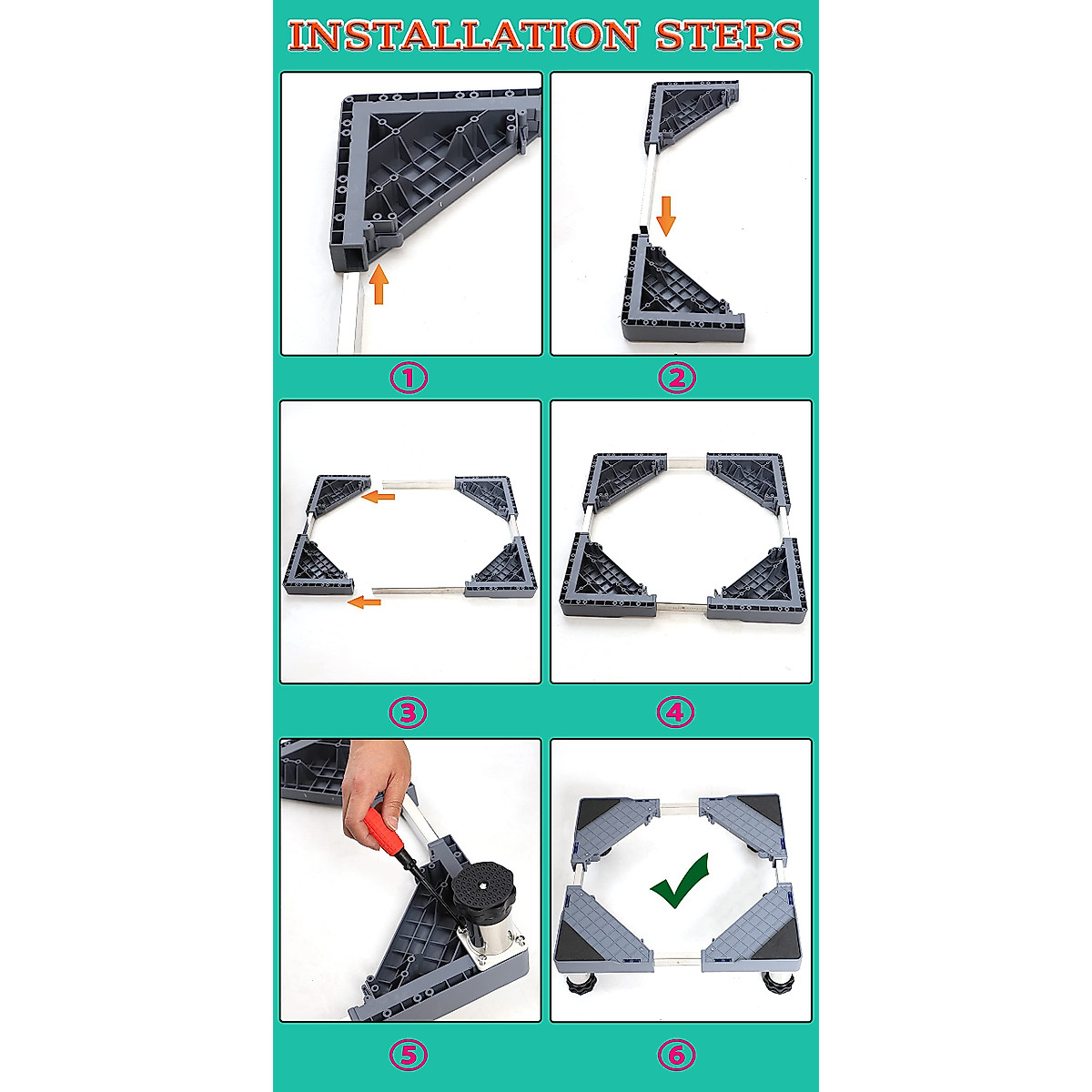 INSTALLATION STEPS

①

②

③

④

⑤

⑥