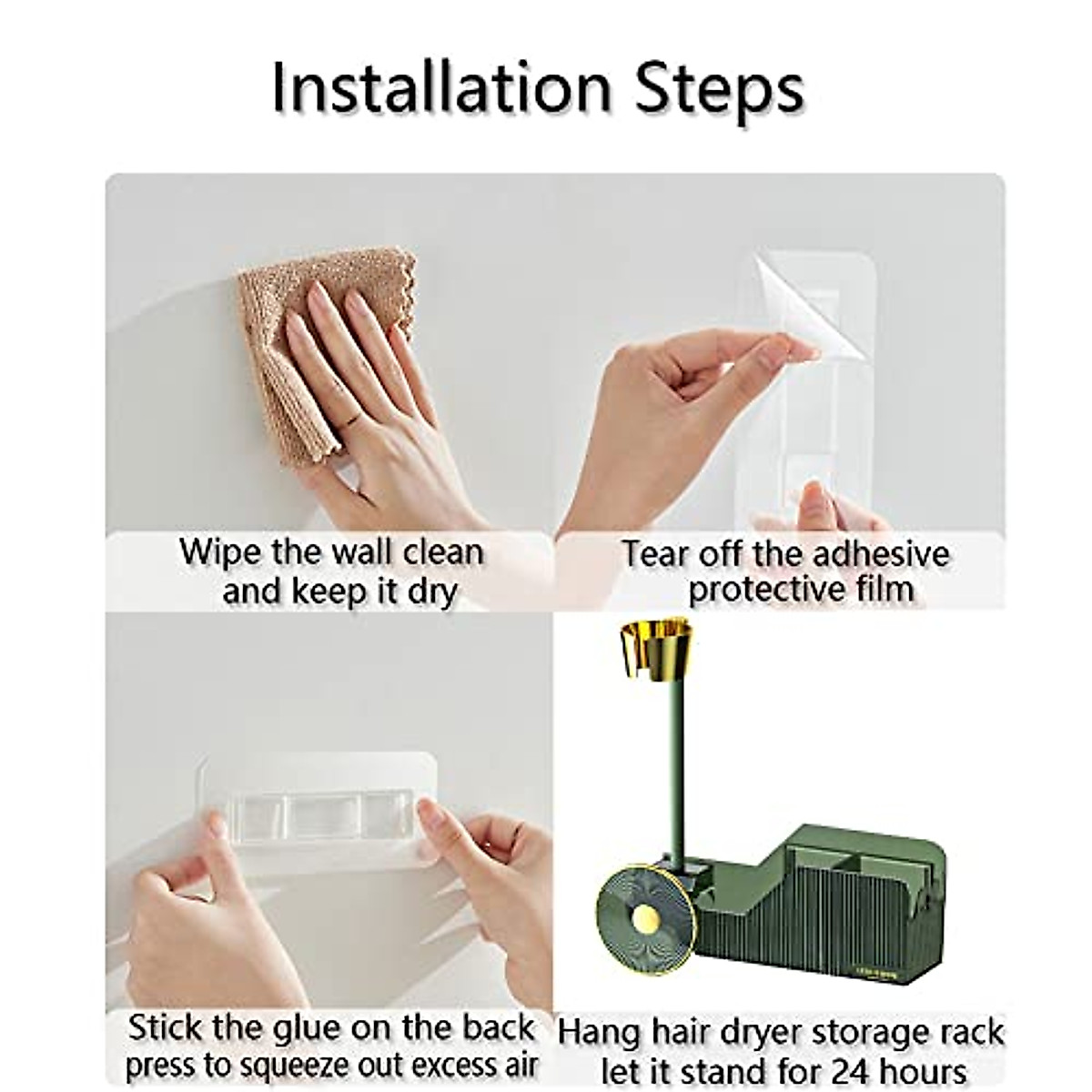 Installation Steps

Wipe the wall clean and keep it dry

Tear off the adhesive protective film

Stick the glue on the back press to squeeze out excess air

Hang hair dryer storage rack let it stand for 24 hours