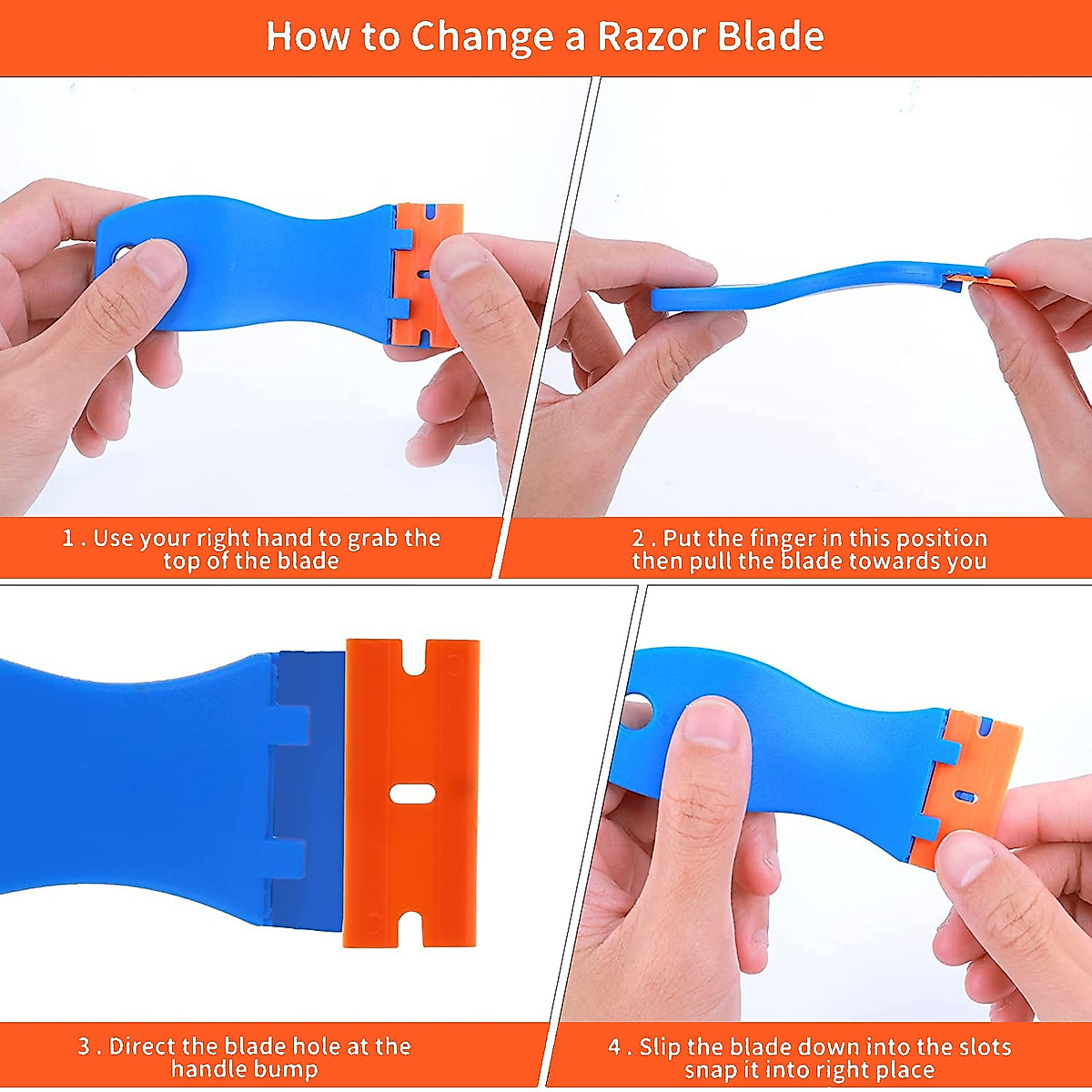 How to Change a Razor Blade

1 . Use your right hand to grab the top of the blade

2 . Put the finger in this position then pull the blade towards you

3 . Direct the blade hole at the handle bump

4 . Slip the blade down into the slots snap it into right place