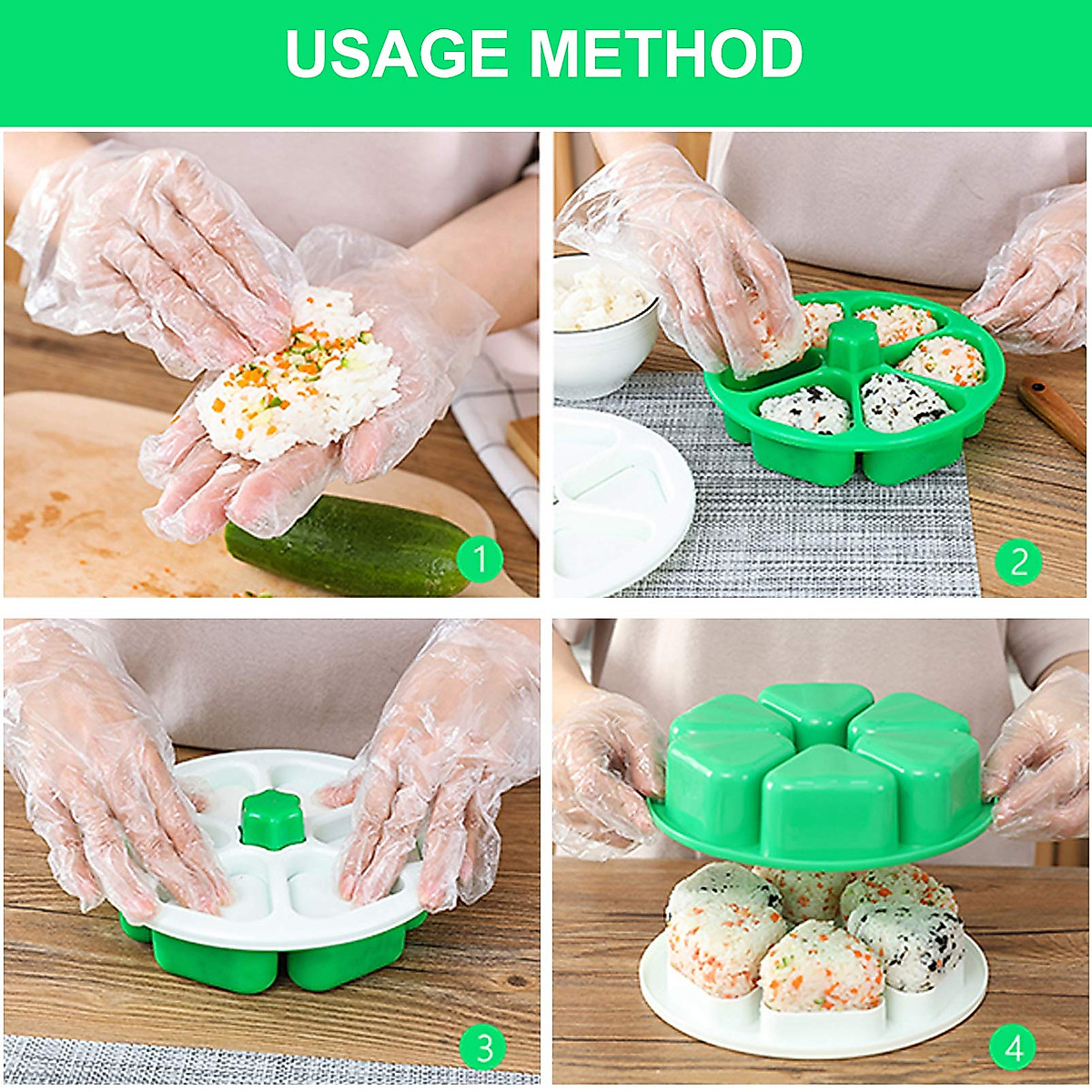 USAGE METHOD

1

2

3

4