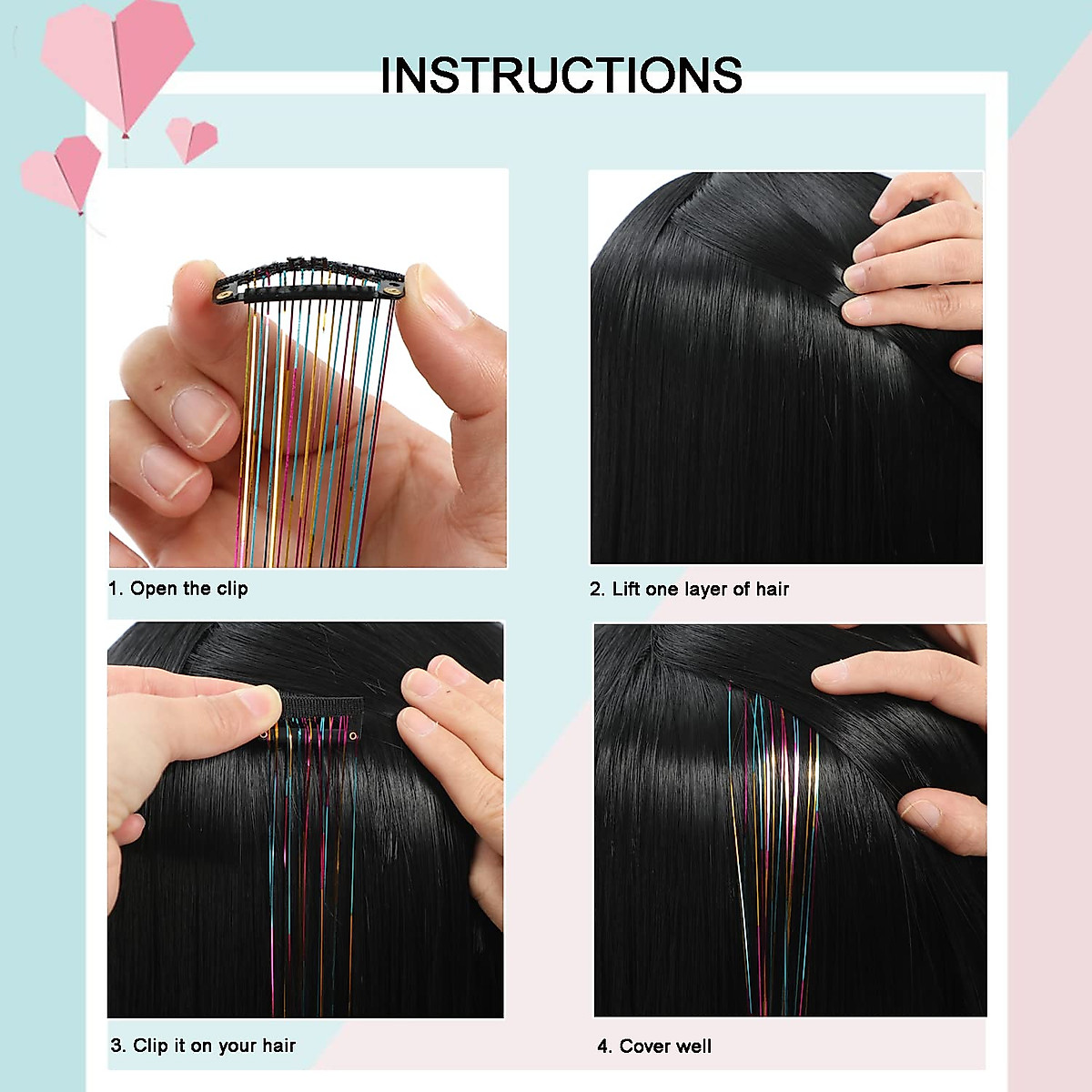 INSTRUCTIONS

1. Open the clip

2. Lift one layer of hair

3. Clip it on your hair

4. Cover well