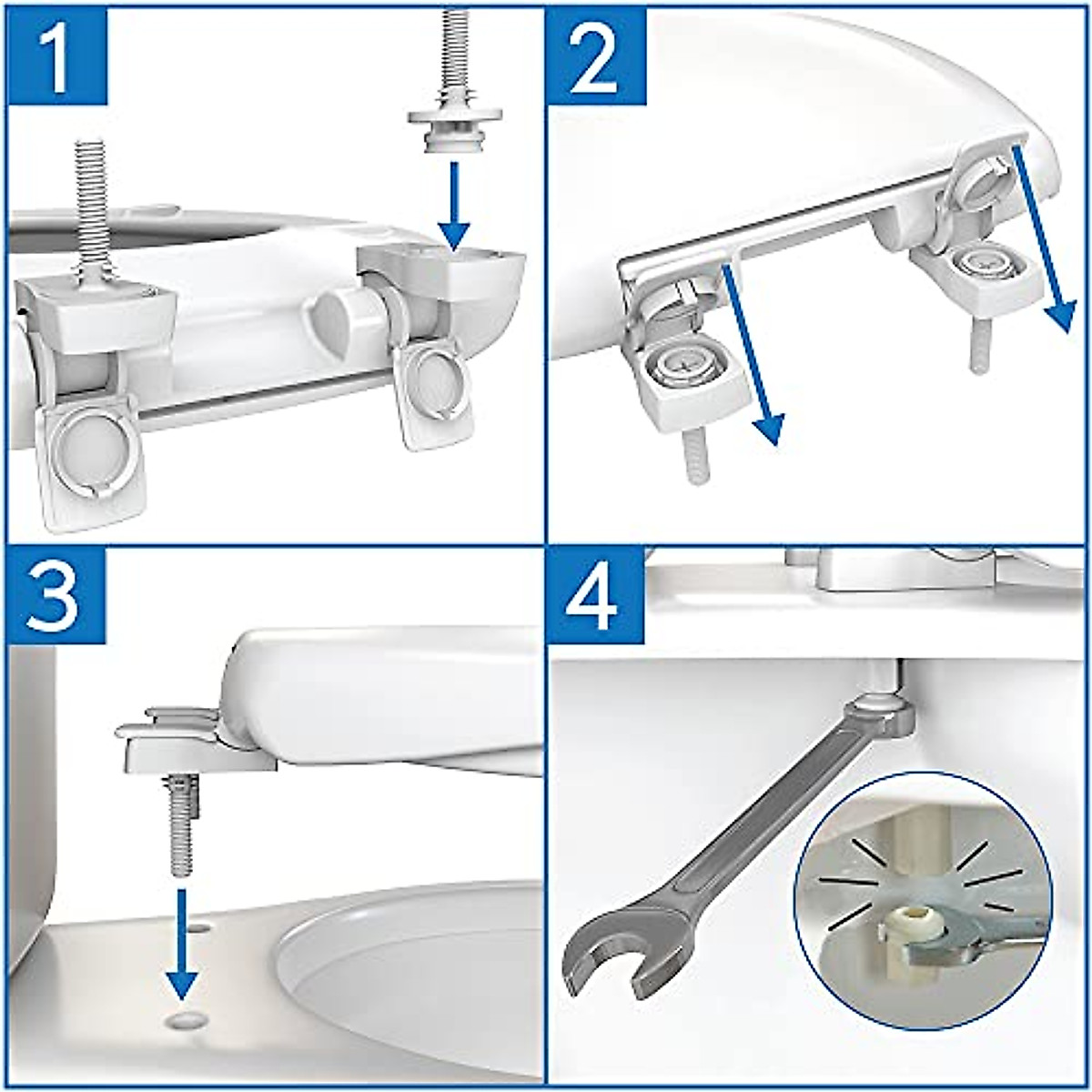 1

2

3

4