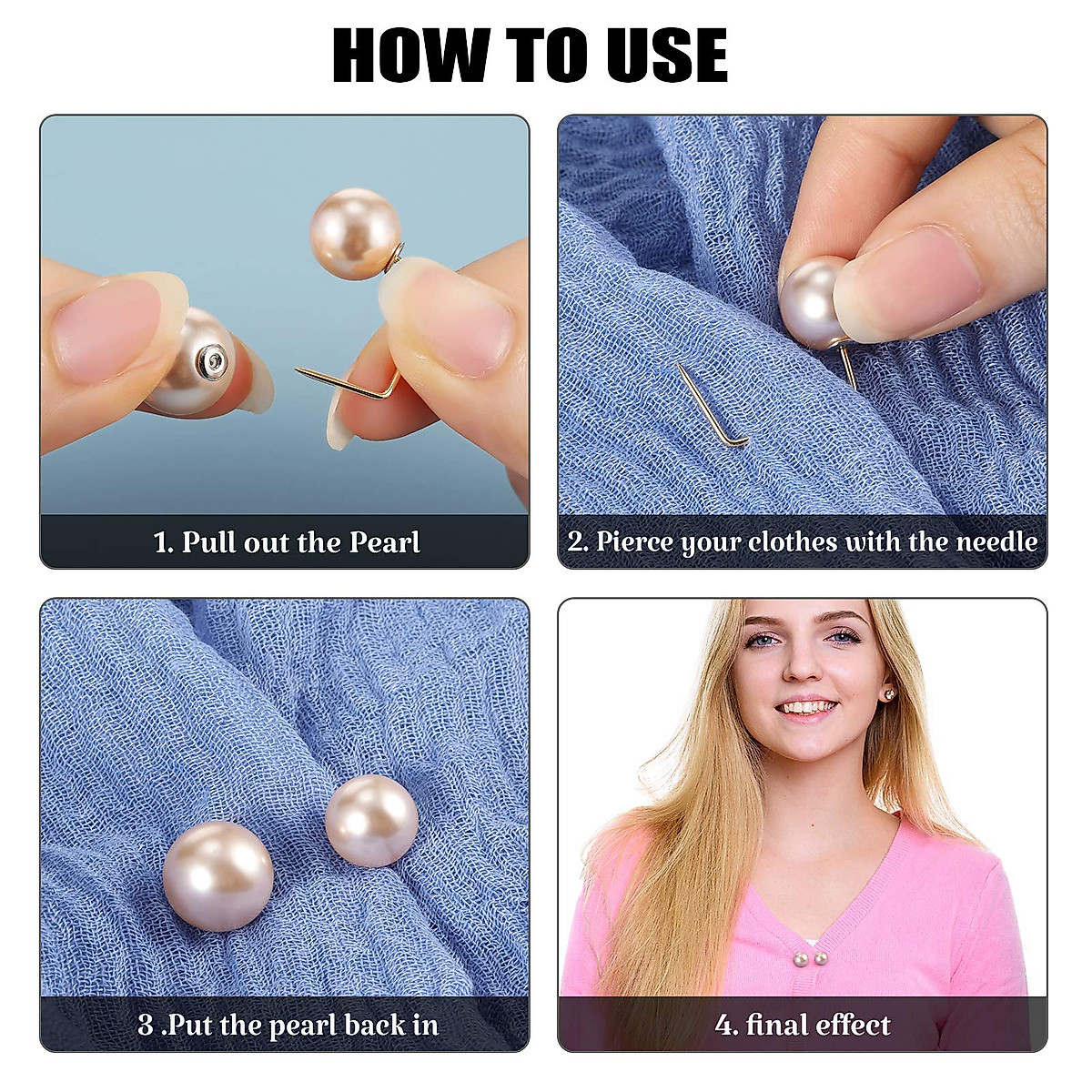 HOW TO USE

1. Pull out the Pearl

2. Pierce your clothes with the needle

3 .Put the pearl back in

4. final effect