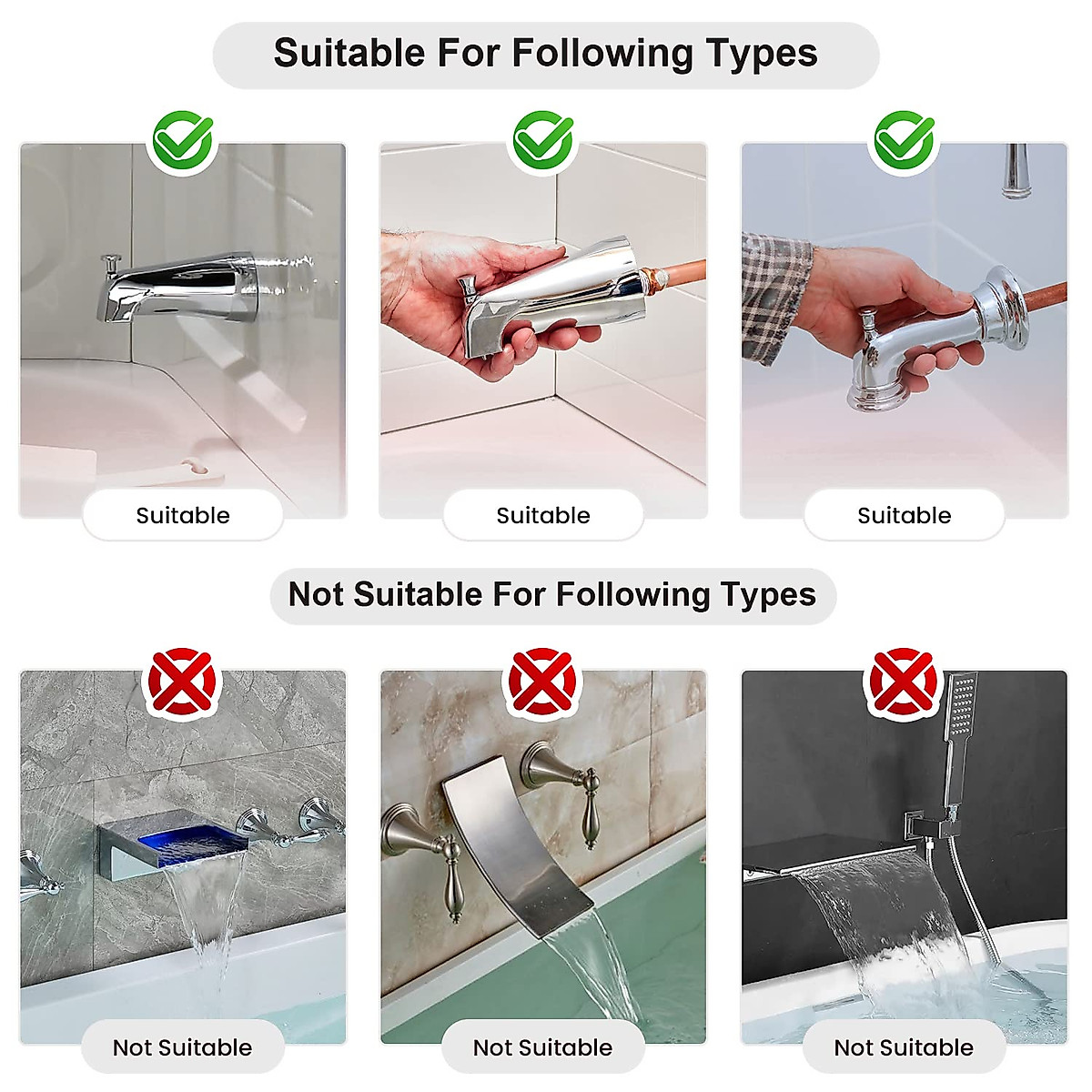 Suitable For Following Types

Suitable

Suitable

Suitable

Not Suitable For Following Types

Not Suitable

Not Suitable

Not Suitable