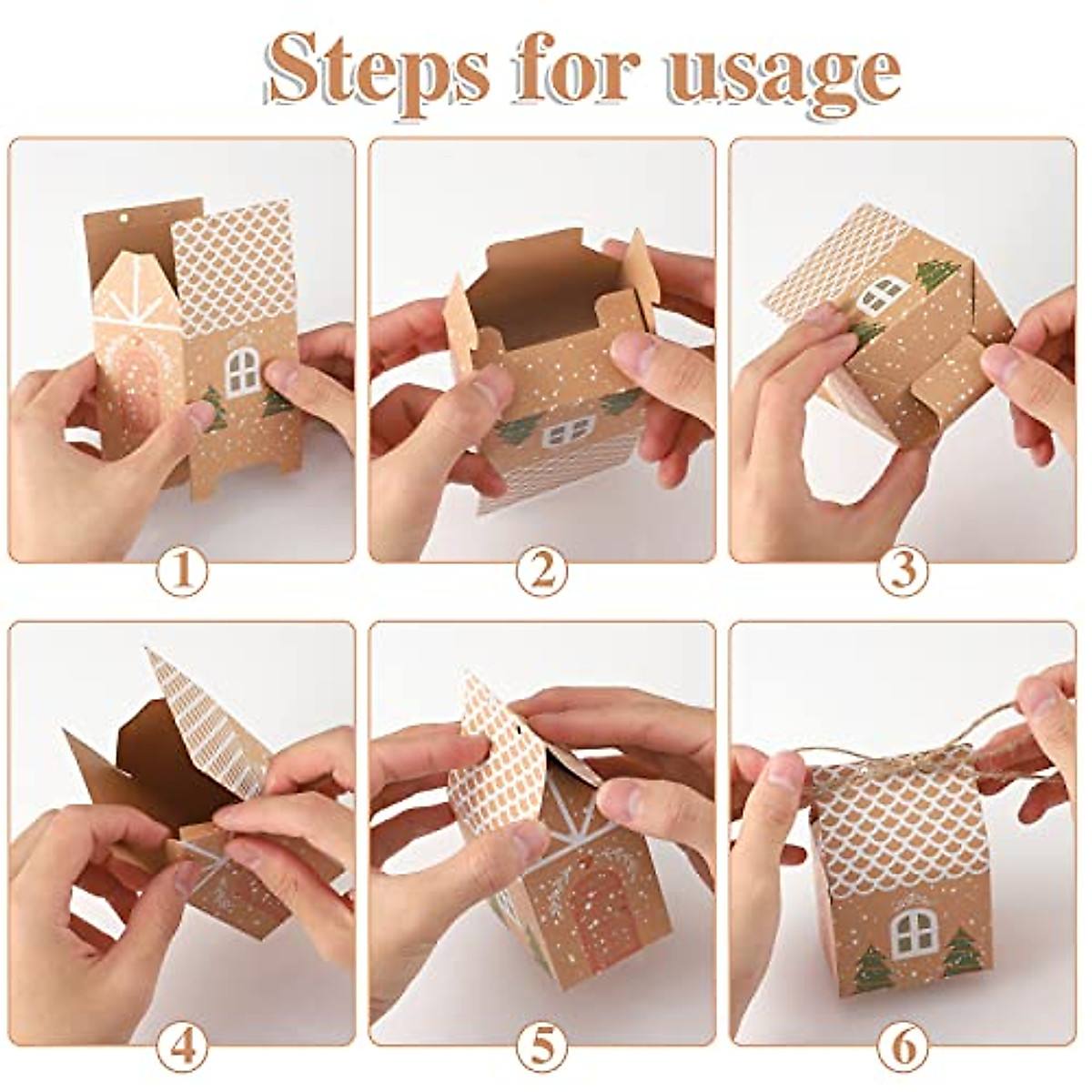 Steps for usage

1

2

3

4

5

6