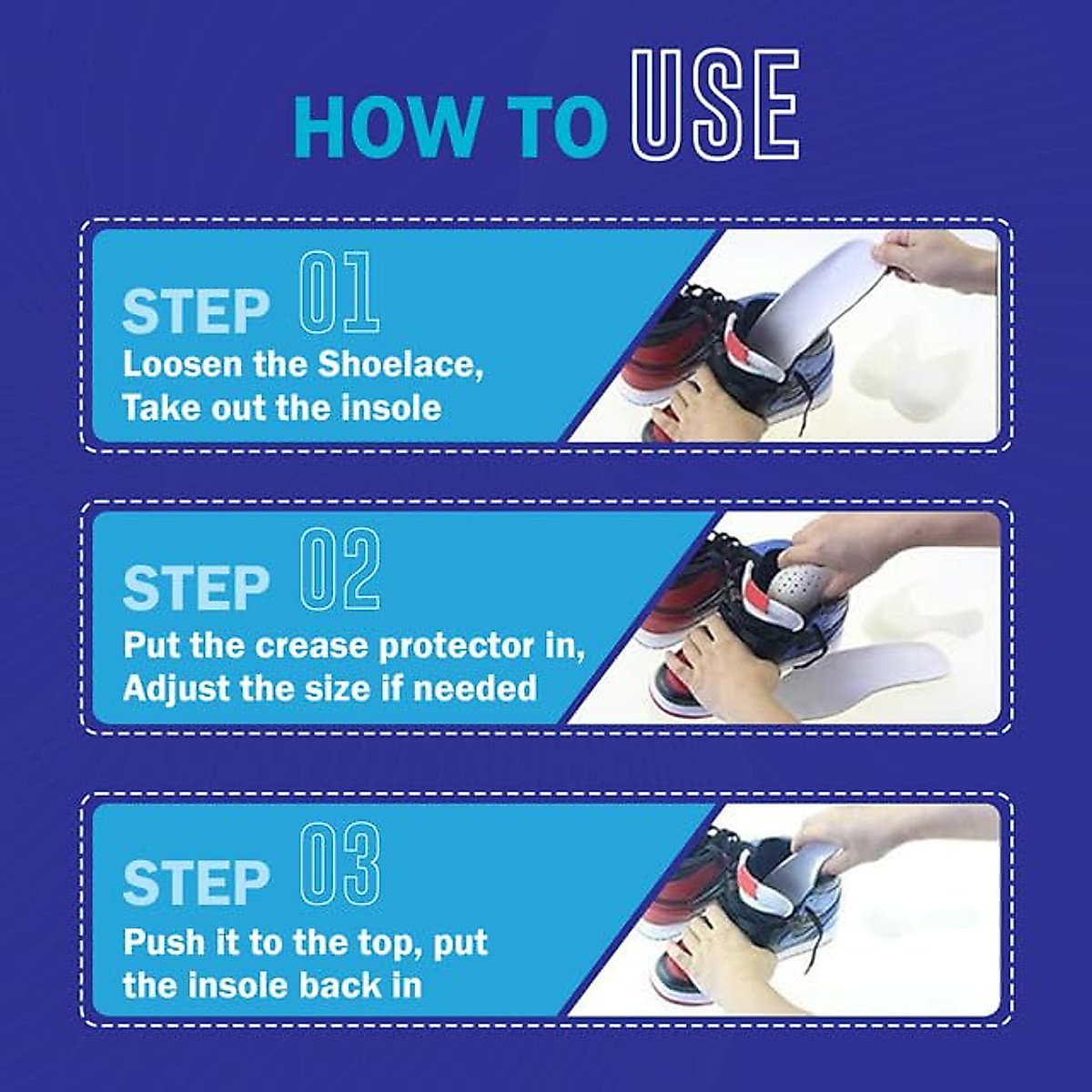 HOW TO USE

STEP 01
Loosen the Shoelace, Take out the insole

STEP 02
Put the crease protector in, Adjust the size if needed

STEP 03
Push it to the top, put the insole back in