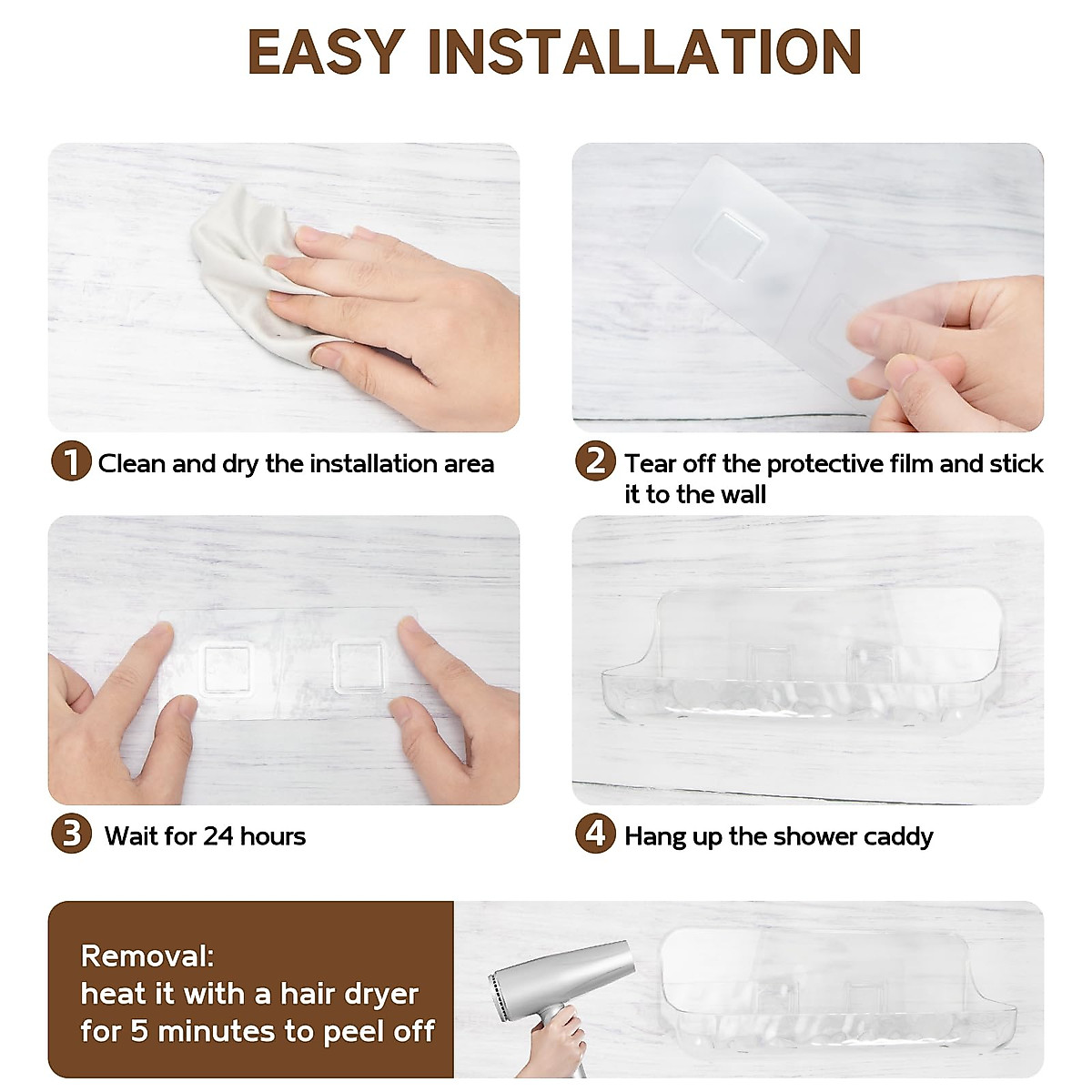 EASY INSTALLATION

1 Clean and dry the installation area

2 Tear off the protective film and stick it to the wall

3 Wait for 24 hours

4 Hang up the shower caddy

Removal:
heat it with a hair dryer
for 5 minutes to peel off