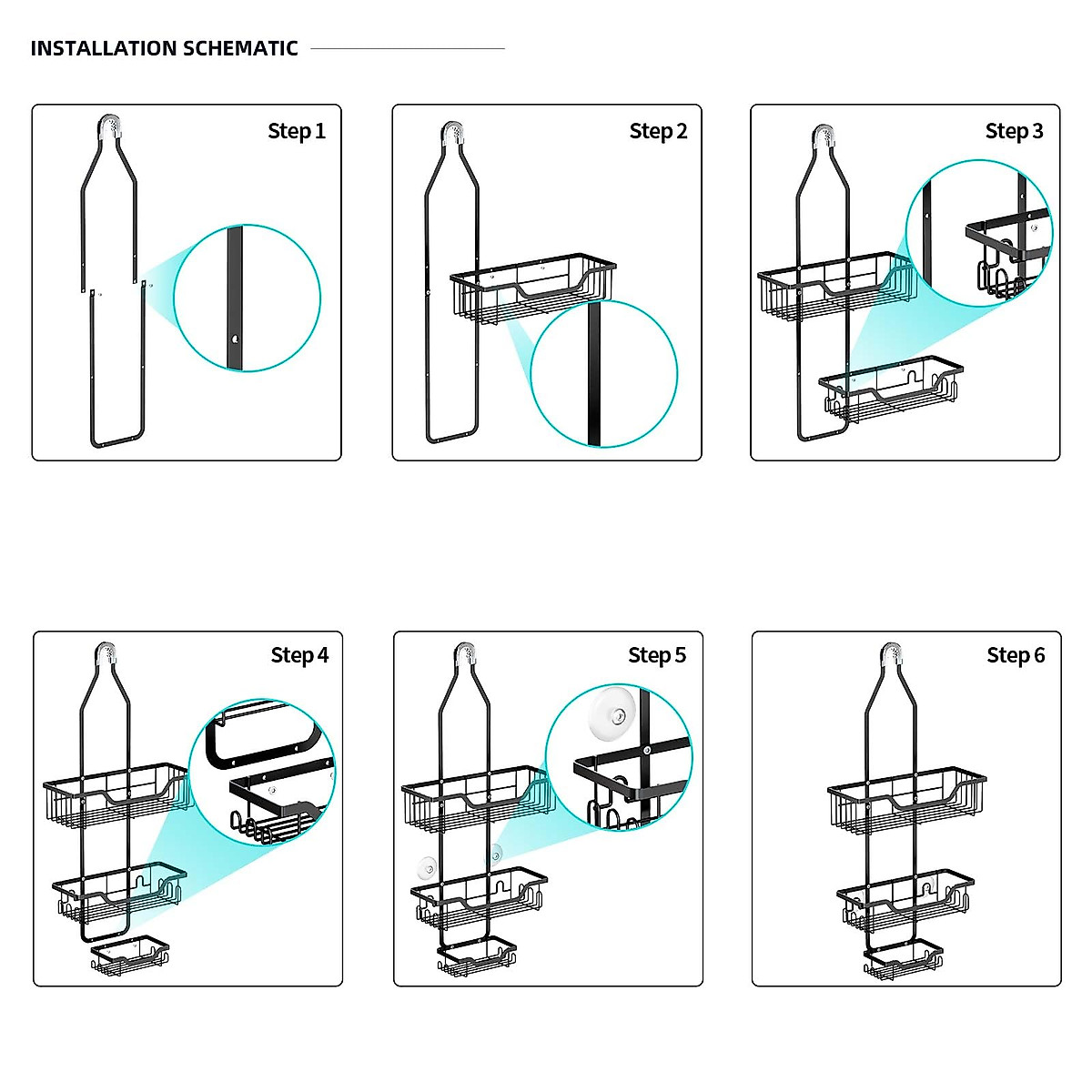 INSTALLATION SCHEMATIC

Step 1

Step 2

Step 3

Step 4

Step 5

Step 6