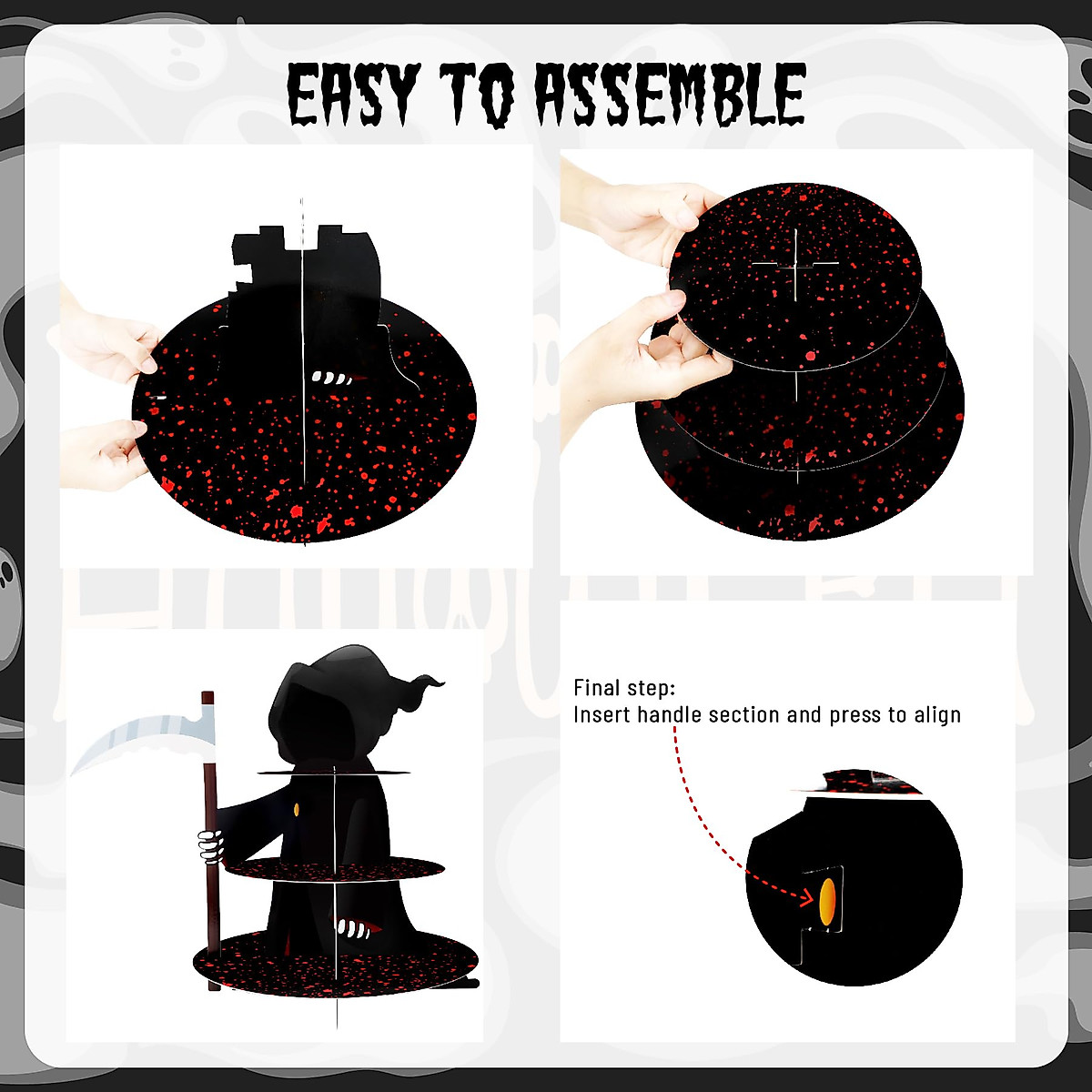 EASY TO ASSEMBLE

Final step:
Insert handle section and press to align