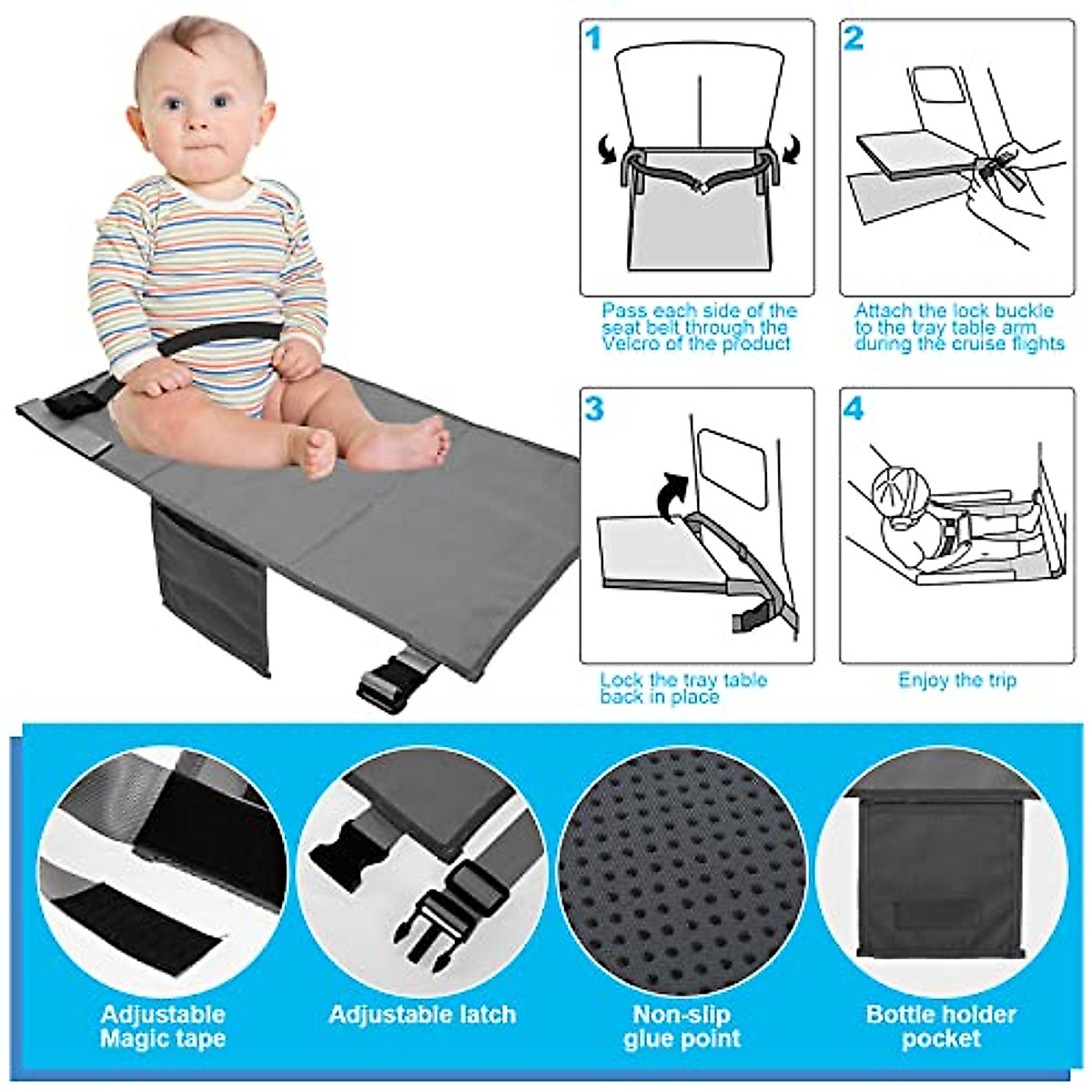 1

Pass each side of the seat belt through the Velcro of the product

2

Attach the lock buckle to the tray table arm during the cruise flights

3

Lock the tray table back in place

4

Enjoy the trip

Adjustable Magic tape

Adjustable latch

Non-slip glue point

Bottle holder pocket