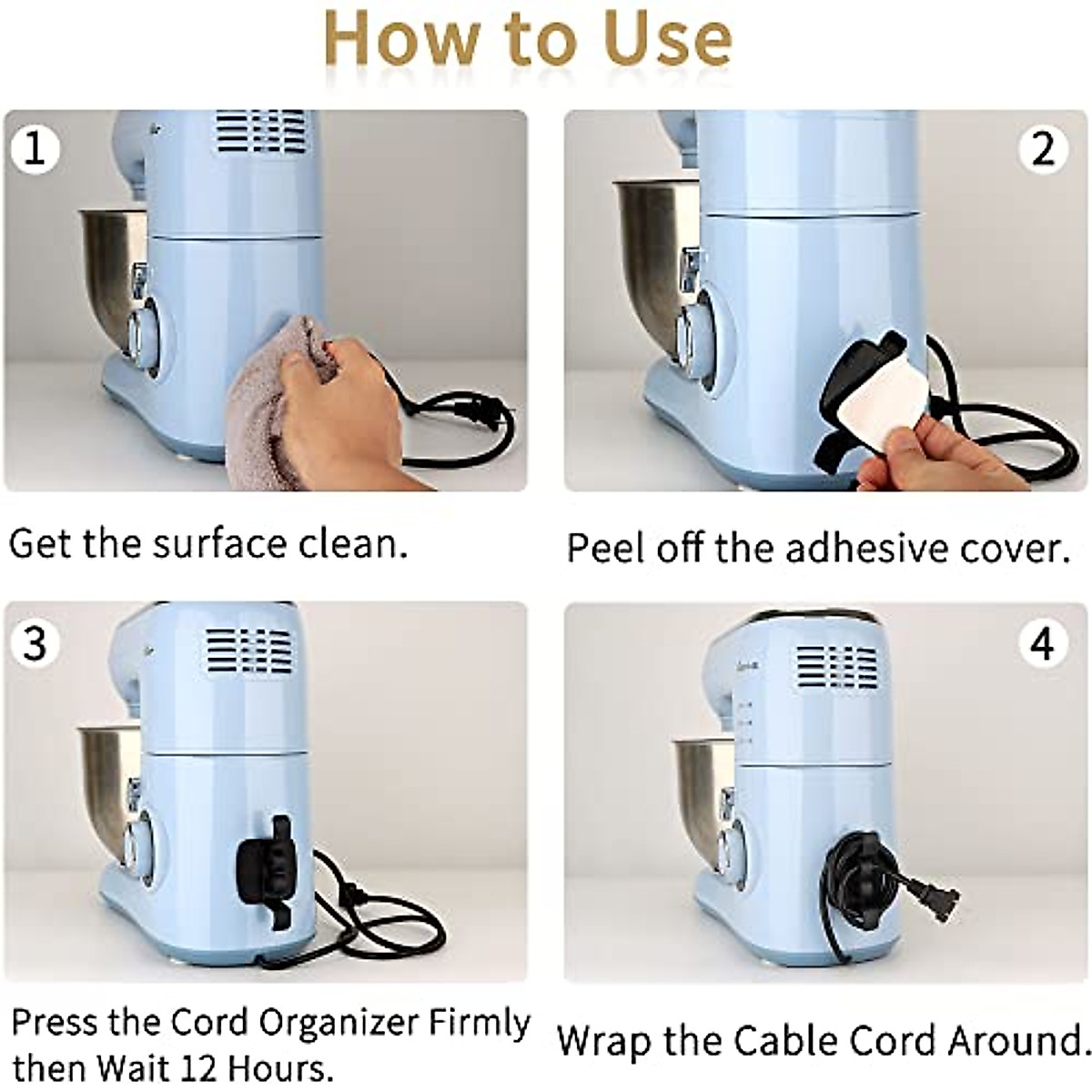 How to Use

1

Get the surface clean.

2

Peel off the adhesive cover.

3

Press the Cord Organizer Firmly then Wait 12 Hours.

4

Wrap the Cable Cord Around.