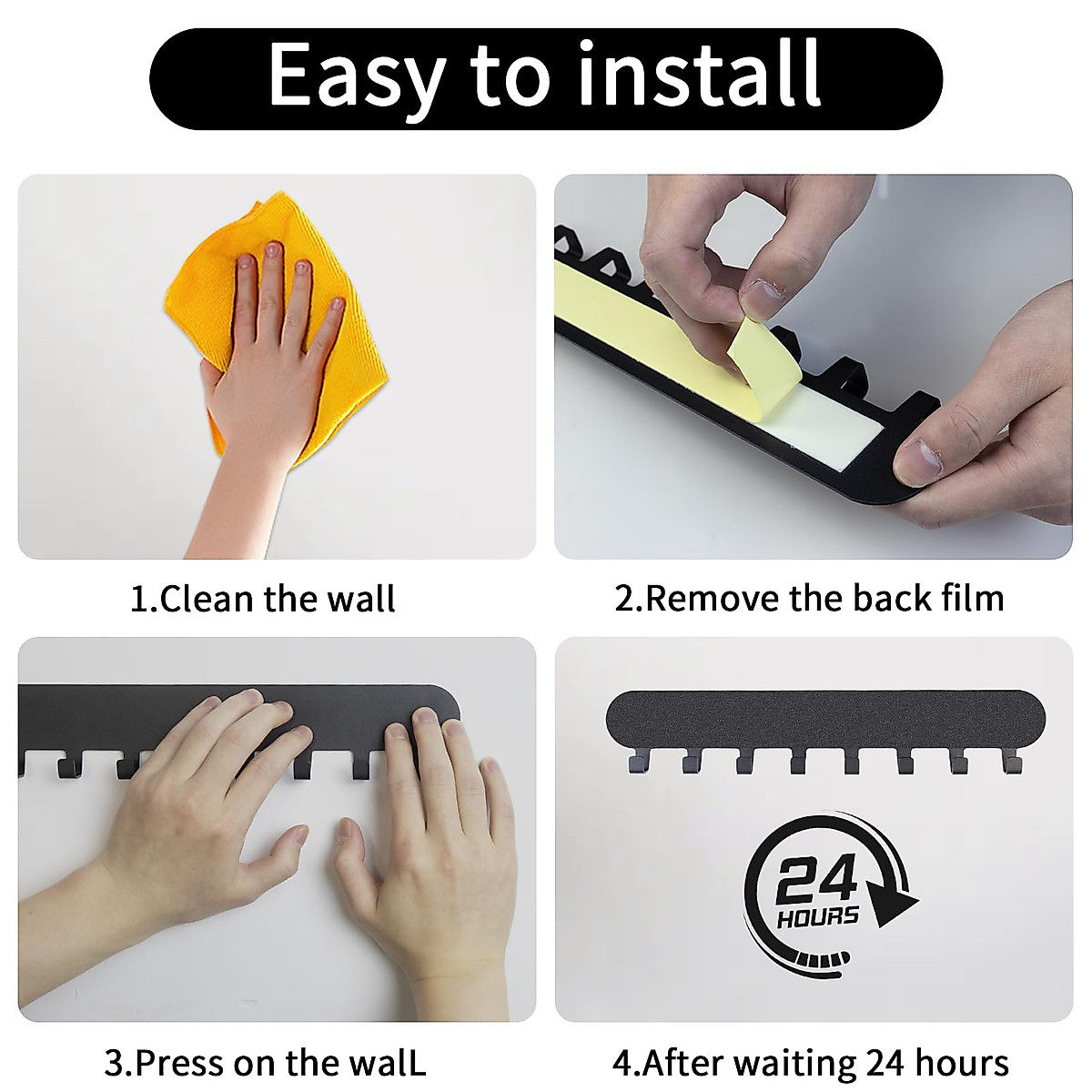 Easy to install

1.Clean the wall

2.Remove the back film

3.Press on the walL

24
HOURS

4.After waiting 24 hours