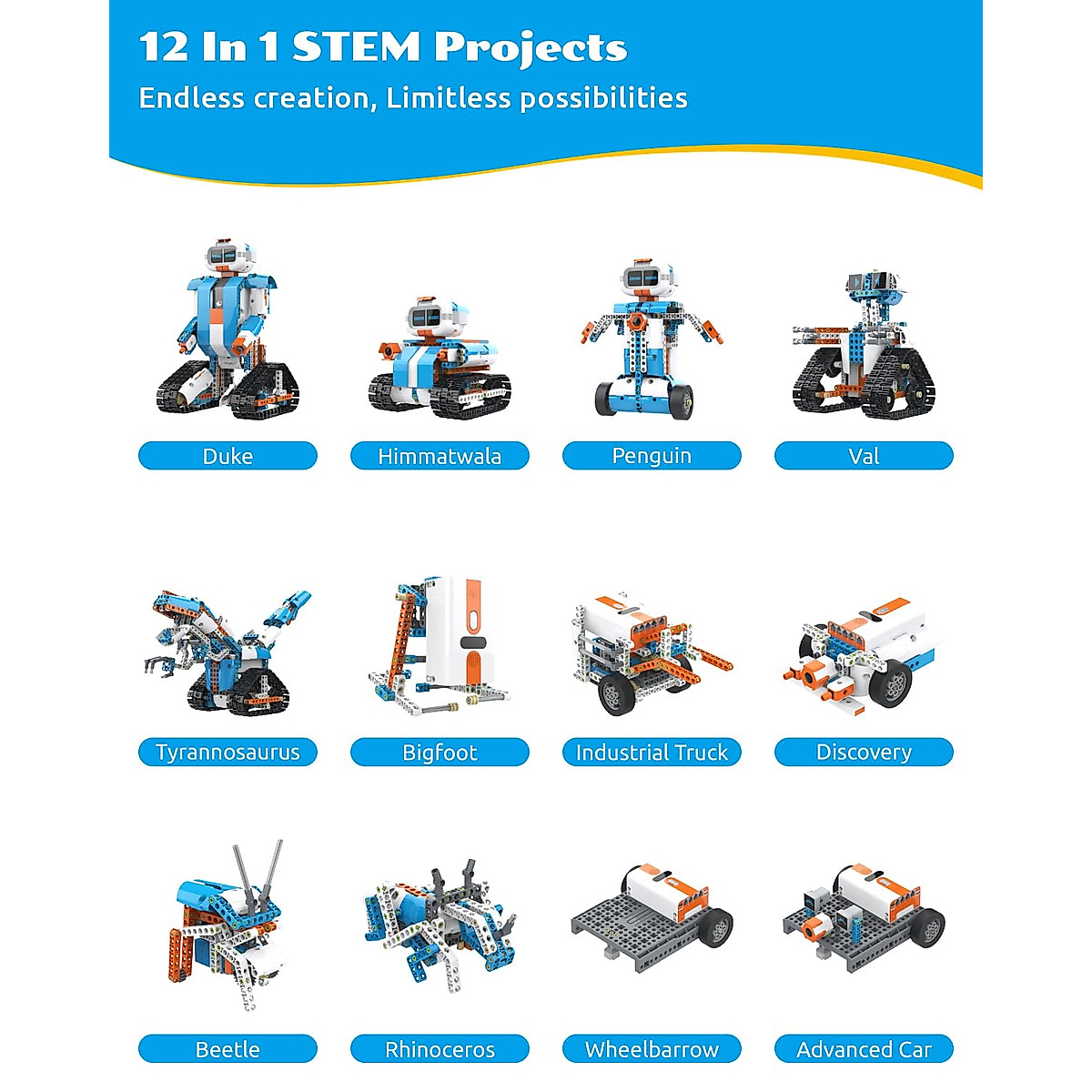 12 In 1 STEM Projects

Endless creation, Limitless possibilities

Duke

Himmatwala

Penguin

Val

Tyrannosaurus

Bigfoot

Industrial Truck

Discovery

Beetle

Rhinoceros

Wheelbarrow

Advanced Car