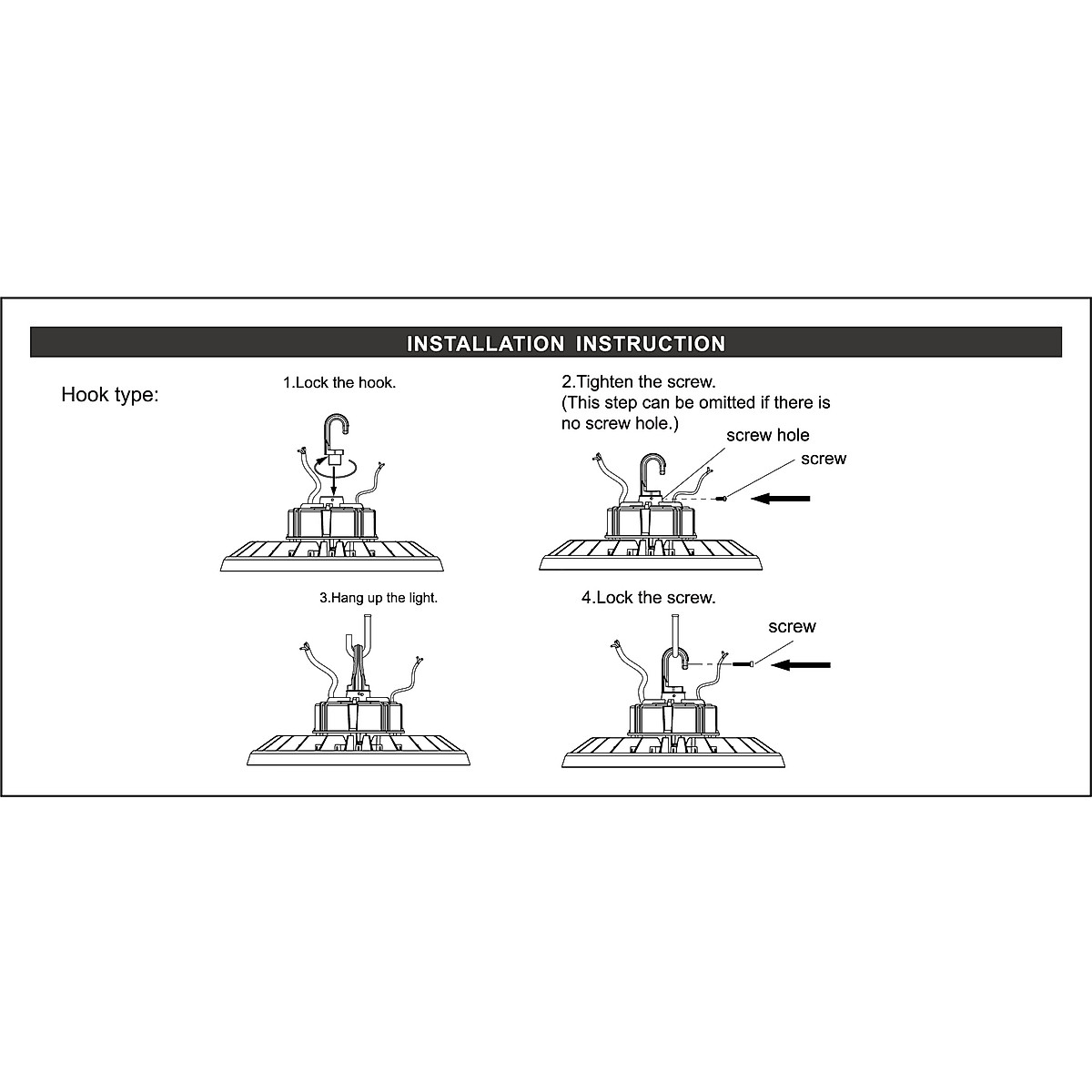 INSTALLATION INSTRUCTION

Hook type:

1.Lock the hook.

2.Tighten the screw.
(This step can be omitted if there is no screw hole.)

screw hole

screw

3.Hang up the light.

4.Lock the screw.

screw