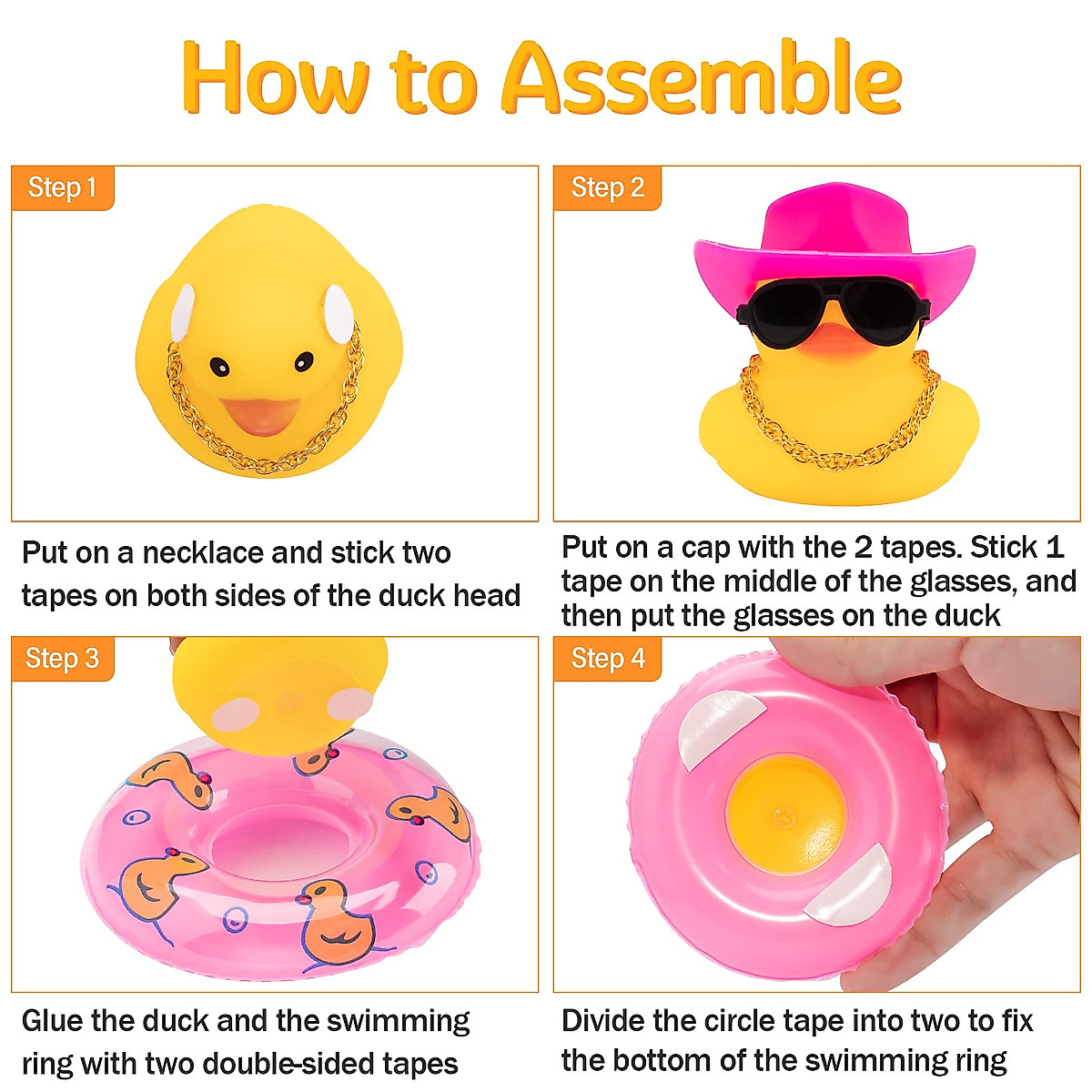 How to Assemble

Step 1

Put on a necklace and stick two tapes on both sides of the duck head

Step 2

Put on a cap with the 2 tapes. Stick 1 tape on the middle of the glasses, and then put the glasses on the duck

Step 3

Glue the duck and the swimming ring with two double-sided tapes

Step 4

Divide the circle tape into two to fix the bottom of the swimming ring